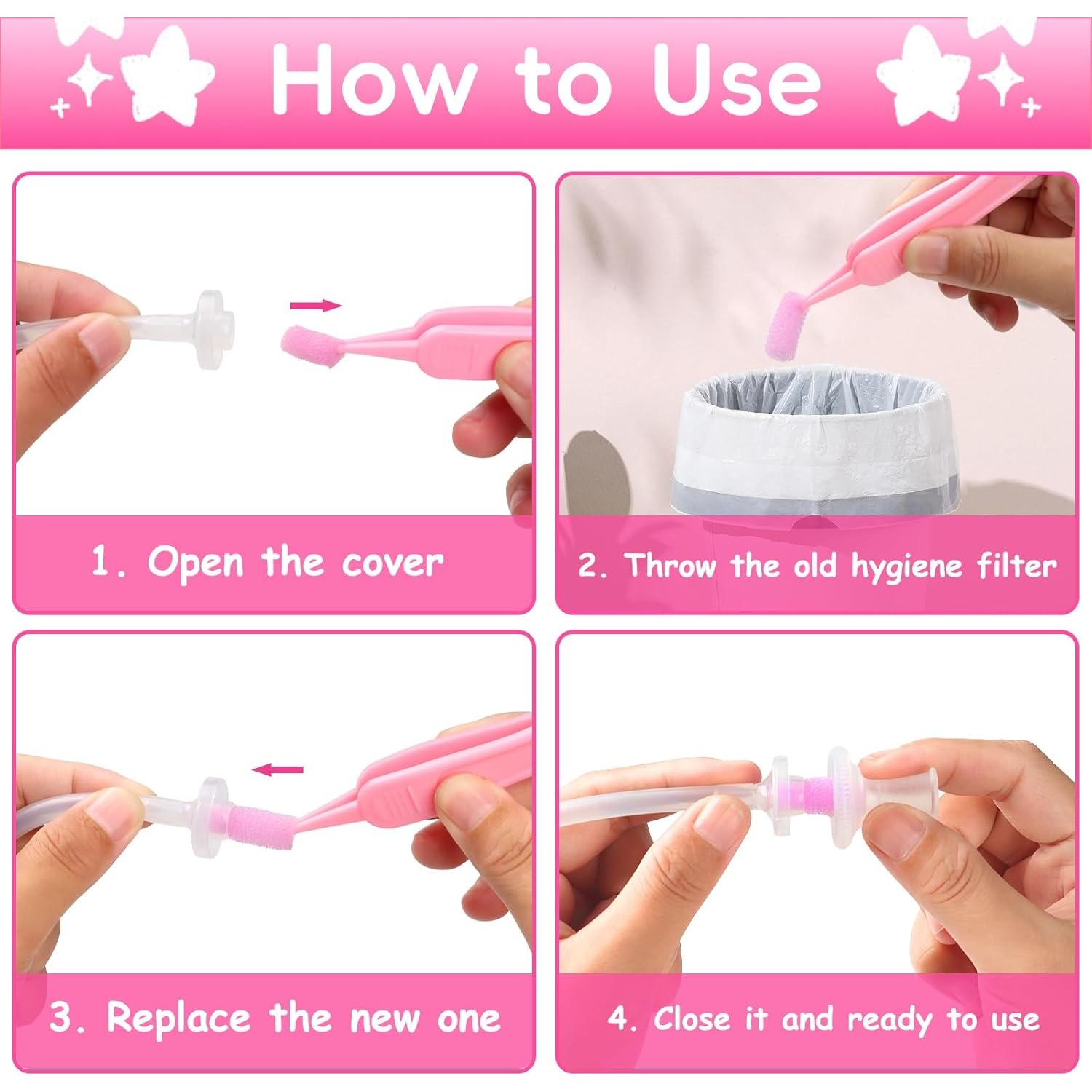 How to Use

1. Open the cover

2. Throw the old hygiene filter

3. Replace the new one

4. Close it and ready to use