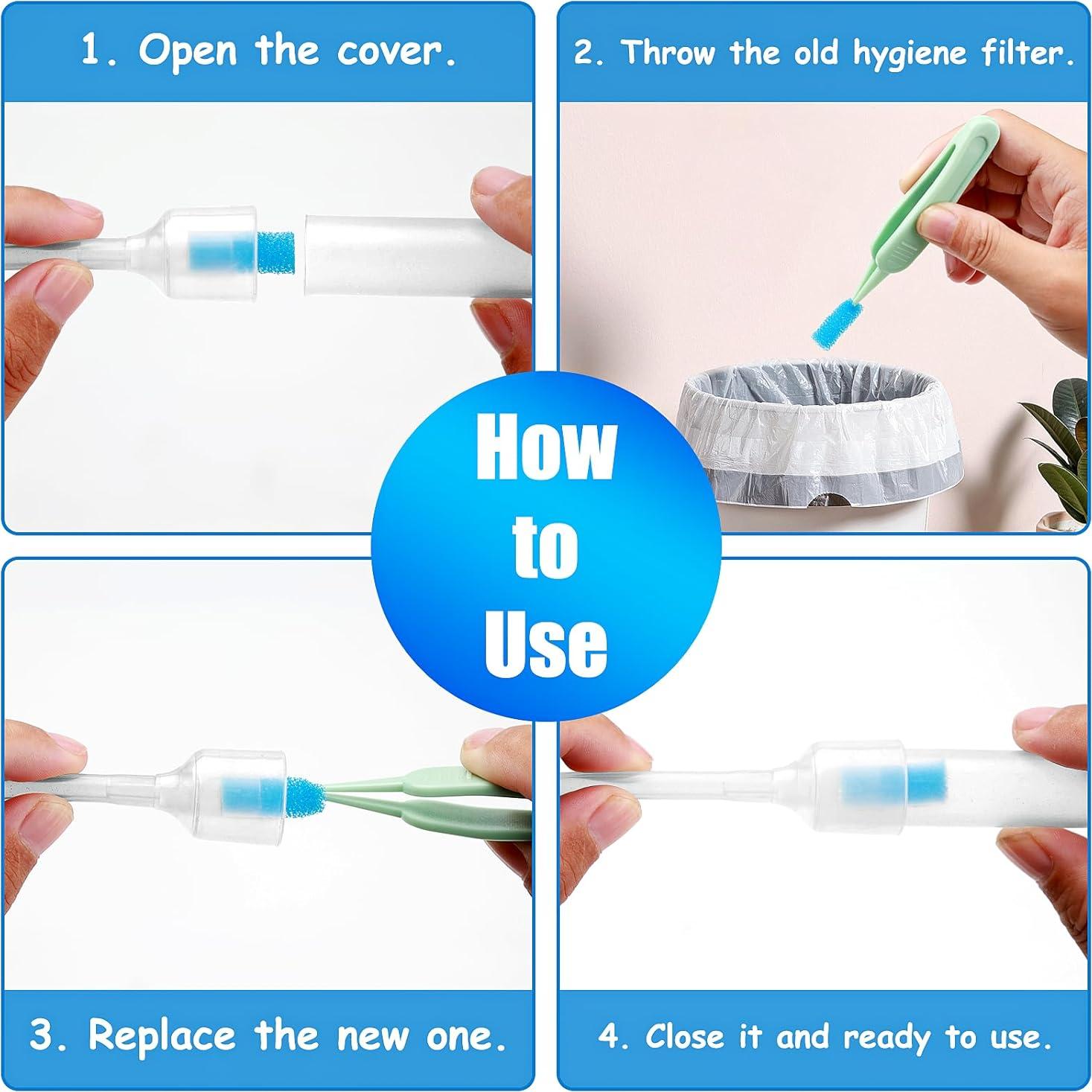 1. Open the cover.

2. Throw the old hygiene filter.

How to Use

3. Replace the new one.

4. Close it and ready to use.