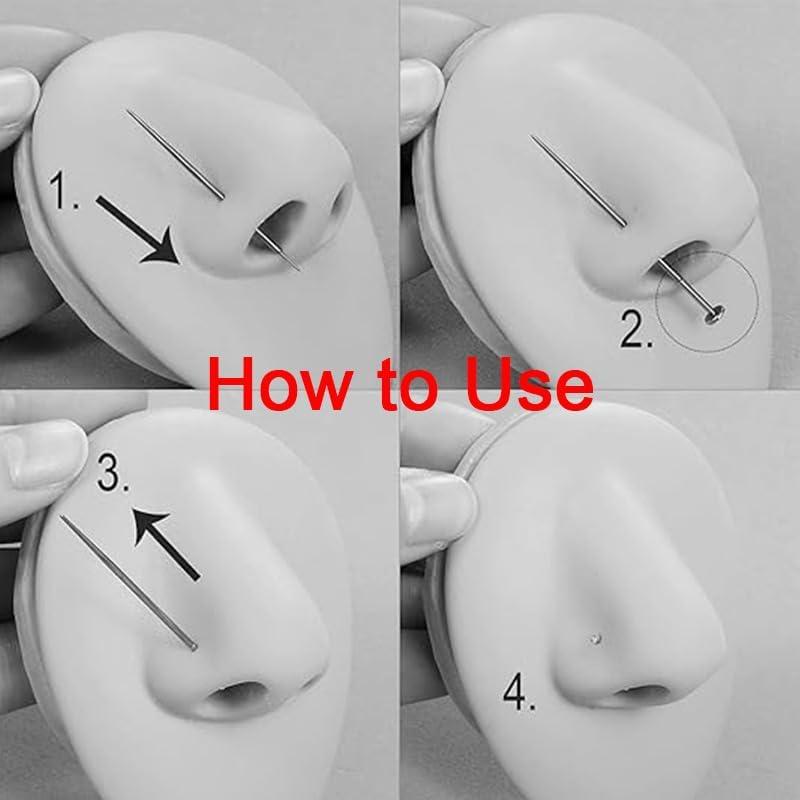 1.

2.

How to Use

3.

4.