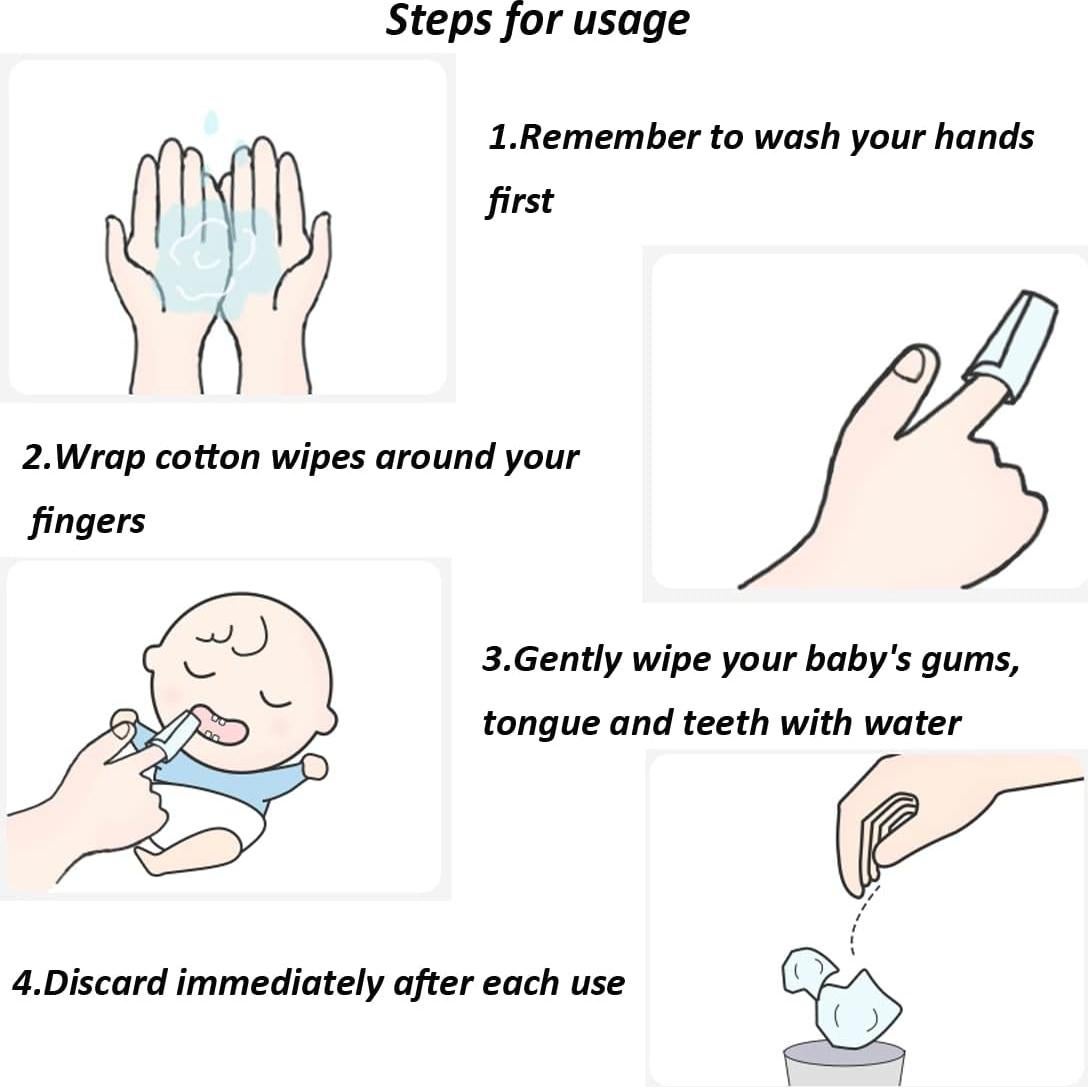 Steps for usage

1.Remember to wash your hands first

2.Wrap cotton wipes around your fingers

3.Gently wipe your baby's gums, tongue and teeth with water

4.Discard immediately after each use