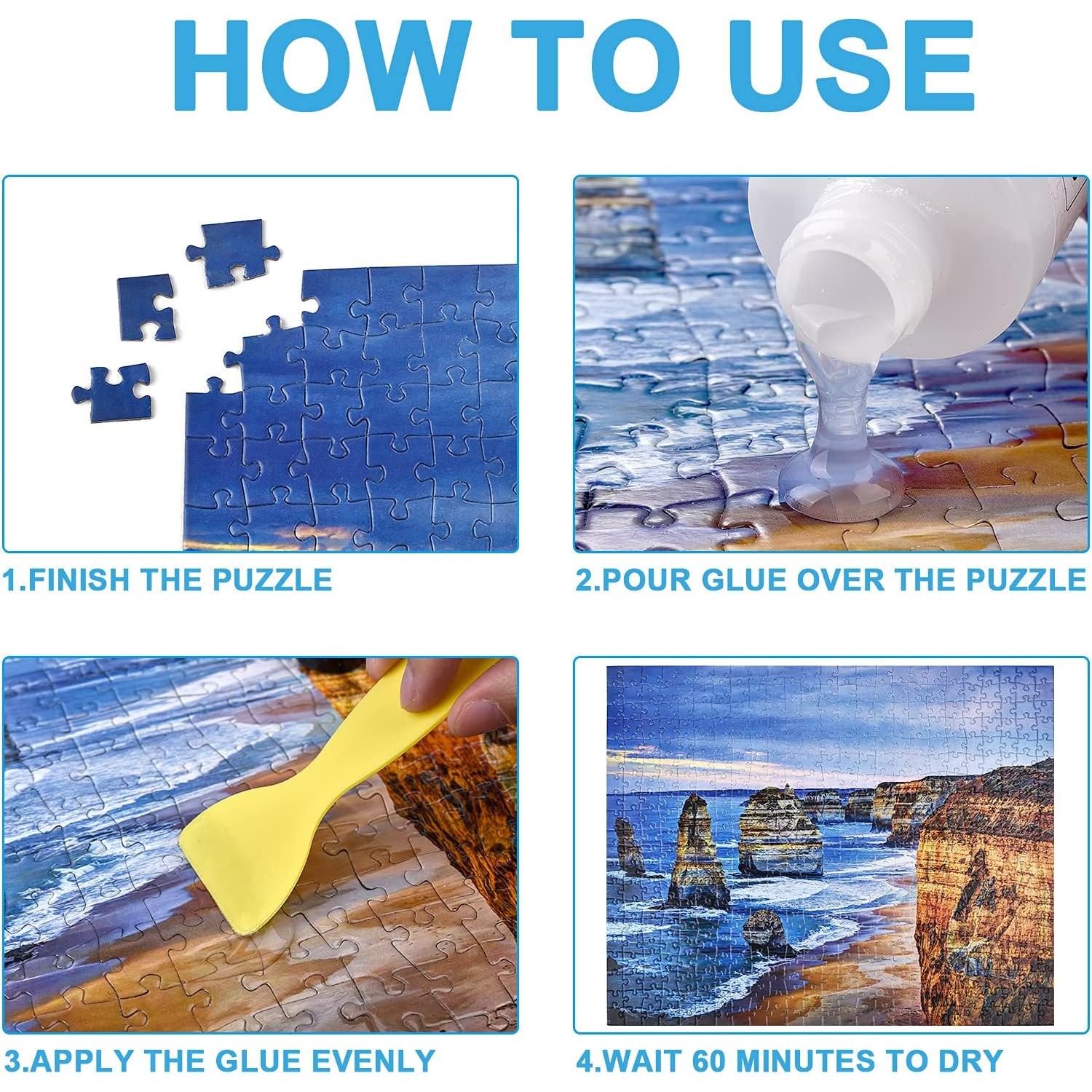 HOW TO USE

1.FINISH THE PUZZLE

2.POUR GLUE OVER THE PUZZLE

3.APPLY THE GLUE EVENLY

4.WAIT 60 MINUTES TO DRY