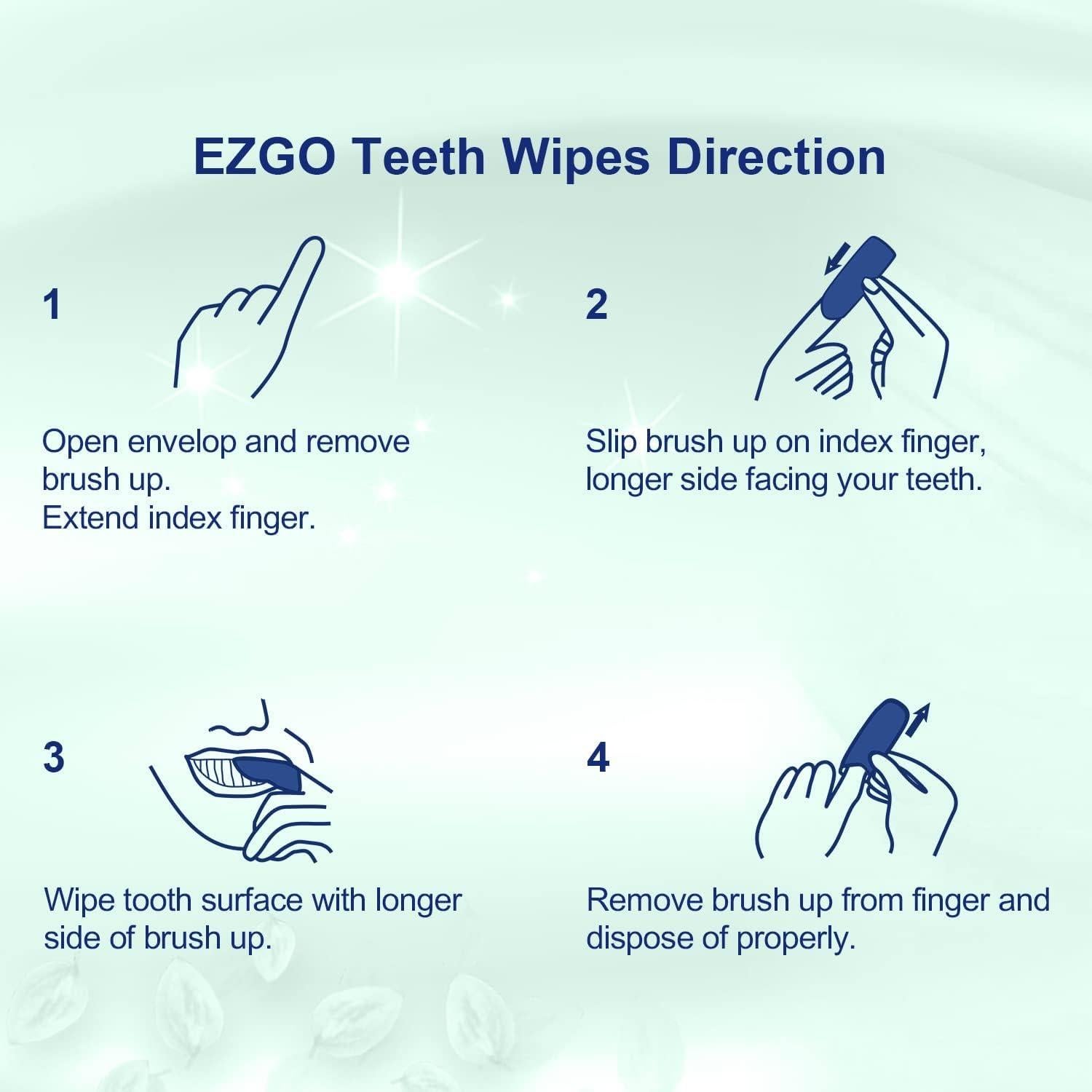 EZGO Teeth Wipes Direction

1

Open envelop and remove brush up.
Extend index finger.

2

Slip brush up on index finger, longer side facing your teeth.

3

Wipe tooth surface with longer side of brush up.

4

Remove brush up from finger and dispose of properly.