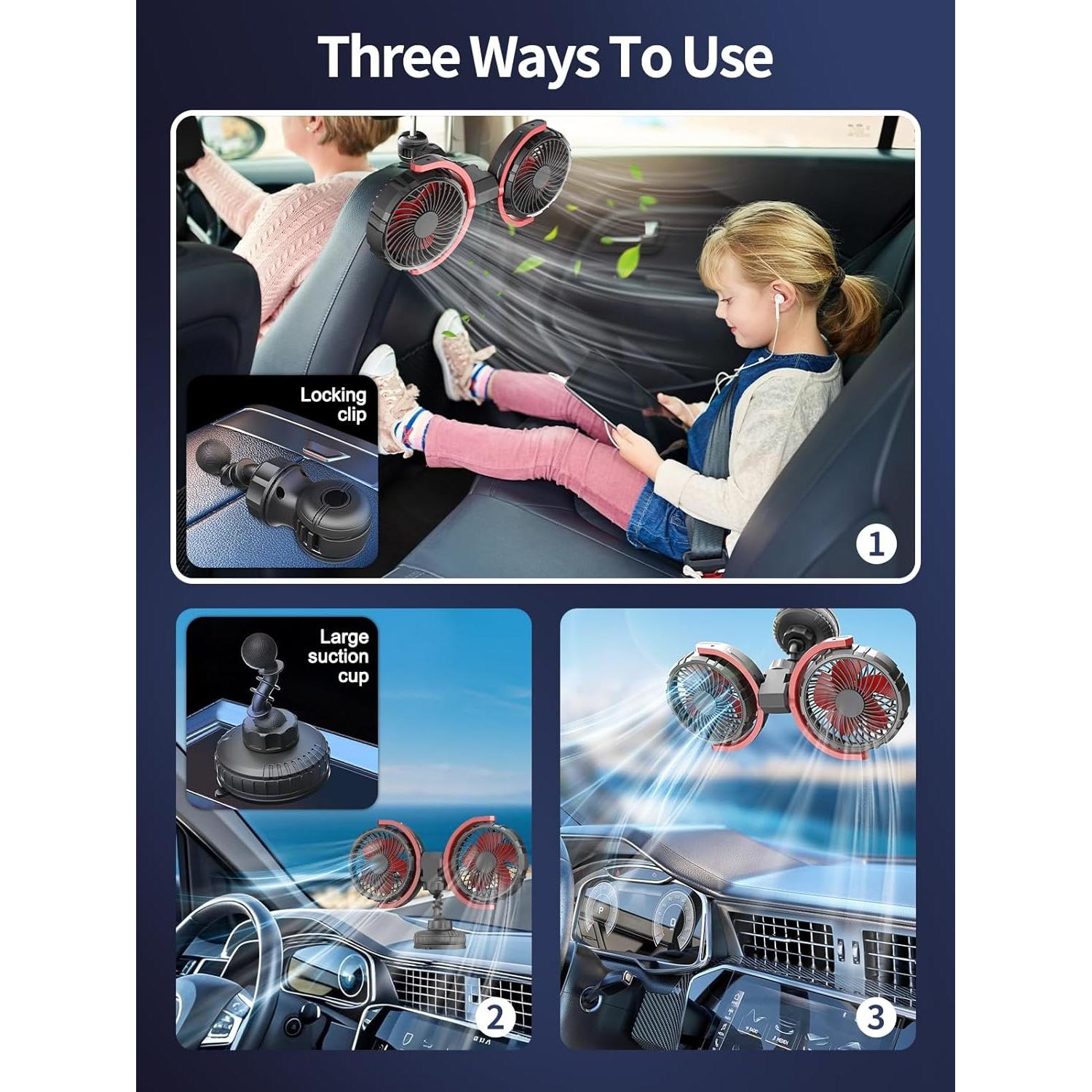 Three Ways To Use

Locking clip

1

Large suction cup

2

3