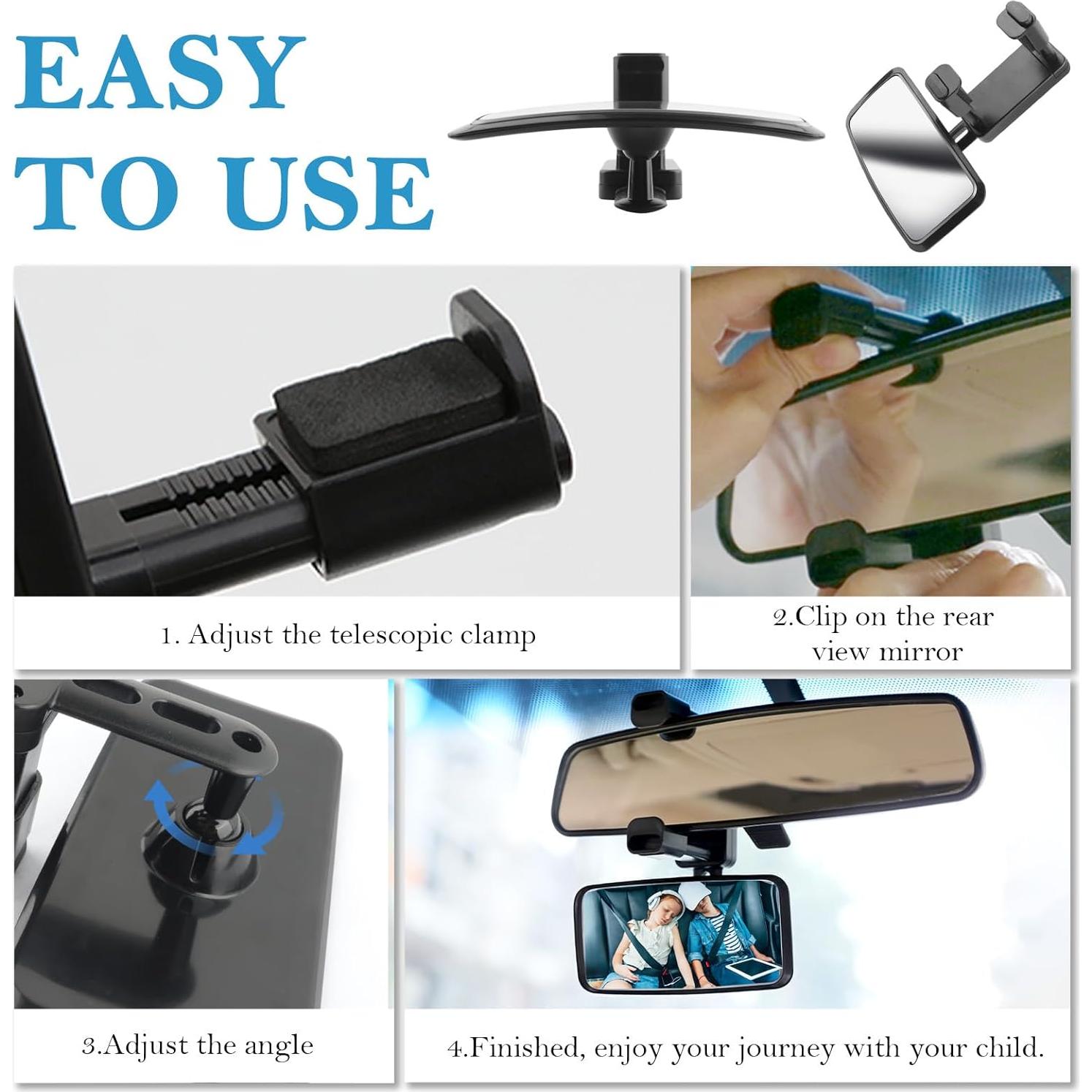 EASY TO USE

1. Adjust the telescopic clamp

2.Clip on the rear view mirror

3.Adjust the angle

4.Finished, enjoy your journey with your child.