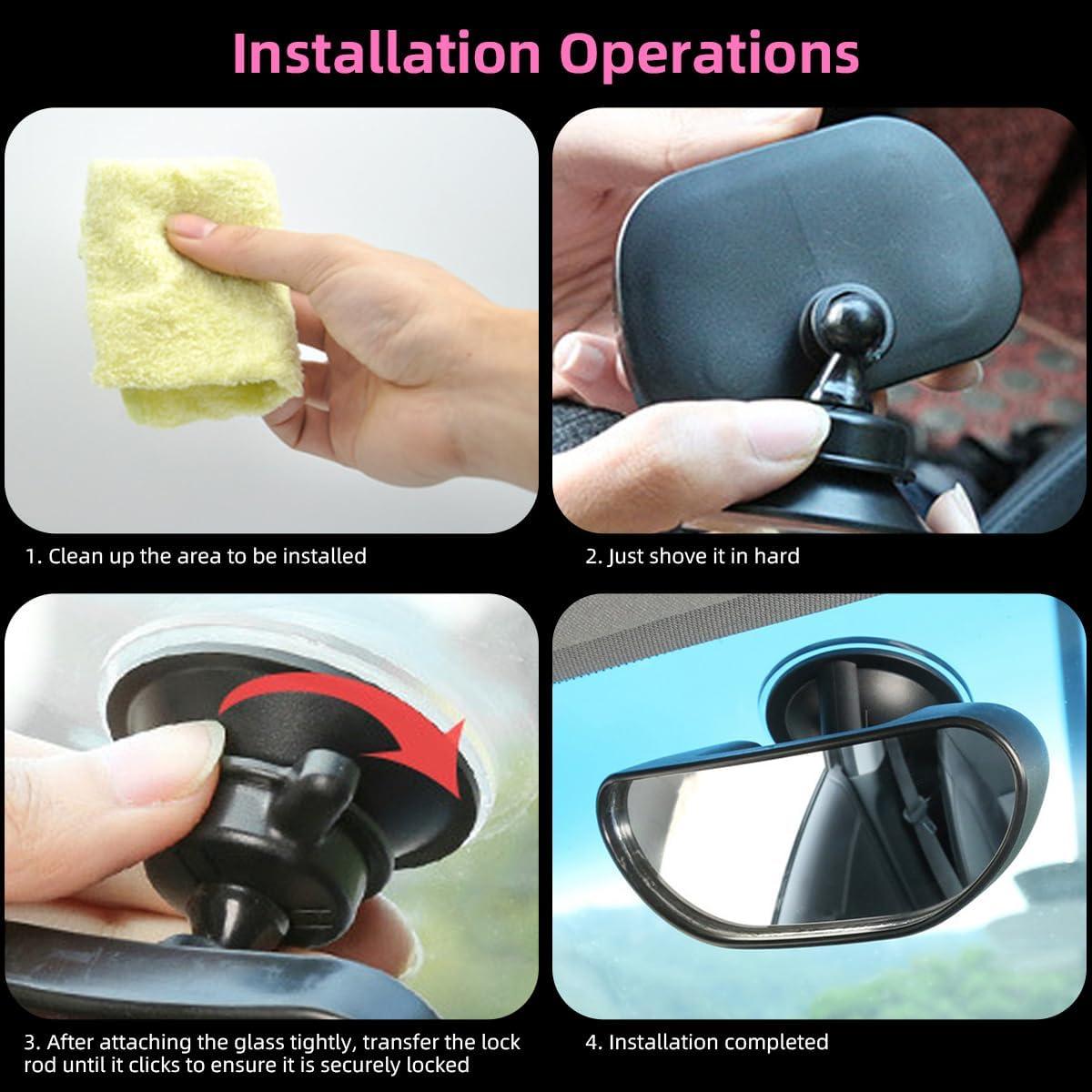 Installation Operations

1. Clean up the area to be installed

2. Just shove it in hard

3. After attaching the glass tightly, transfer the lock rod until it clicks to ensure it is securely locked

4. Installation completed