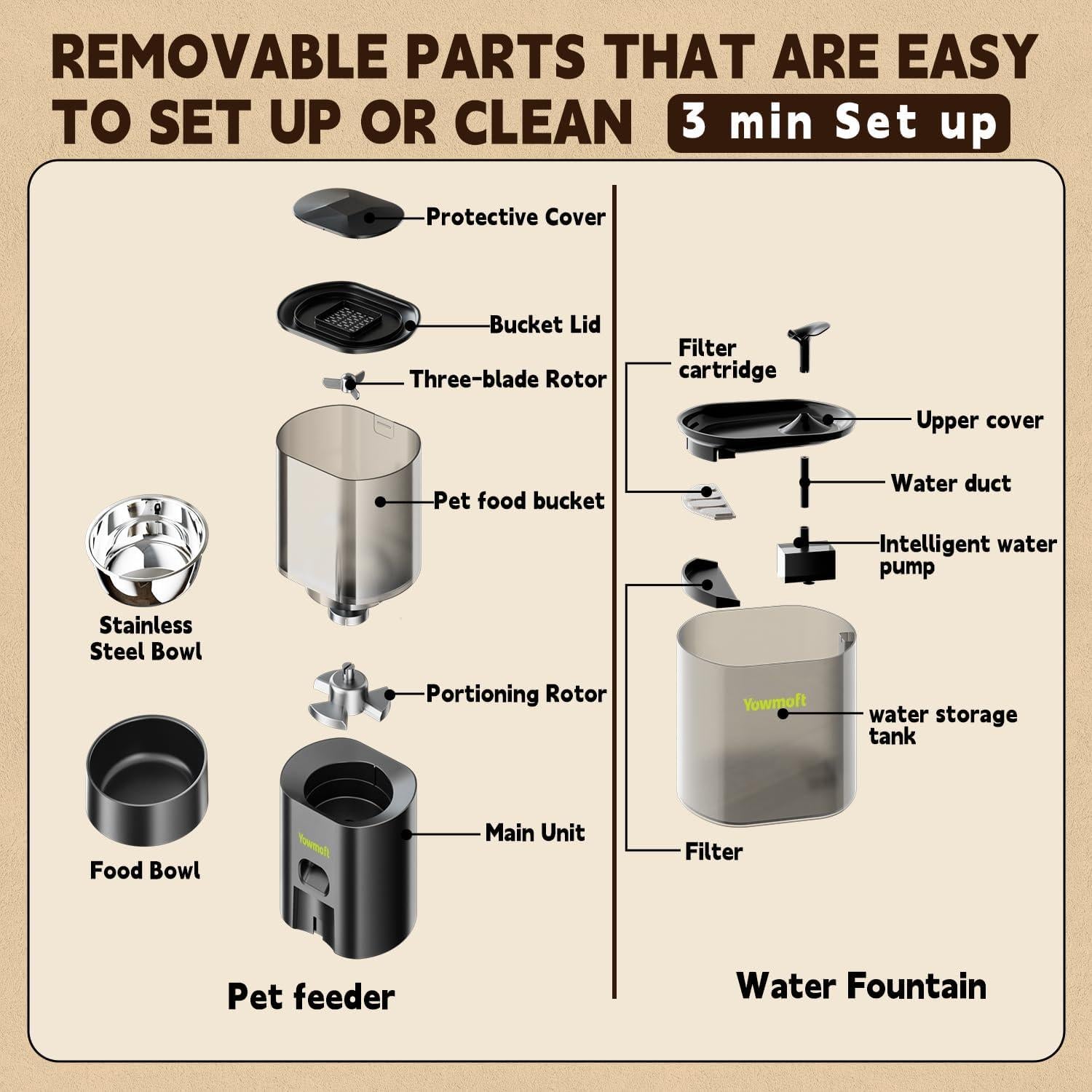 REMOVABLE PARTS THAT ARE EASY TO SET UP OR CLEAN

3 min Set up

Protective Cover

Bucket Lid

Three-blade Rotor

Pet food bucket

Stainless Steel Bowl

Portioning Rotor

Food Bowl

Yowmoft

Main Unit

Pet feeder

Filter cartridge

Upper cover

Water duct

Intelligent water pump

Yowmoft

water storage tank

Filter

Water Fountain