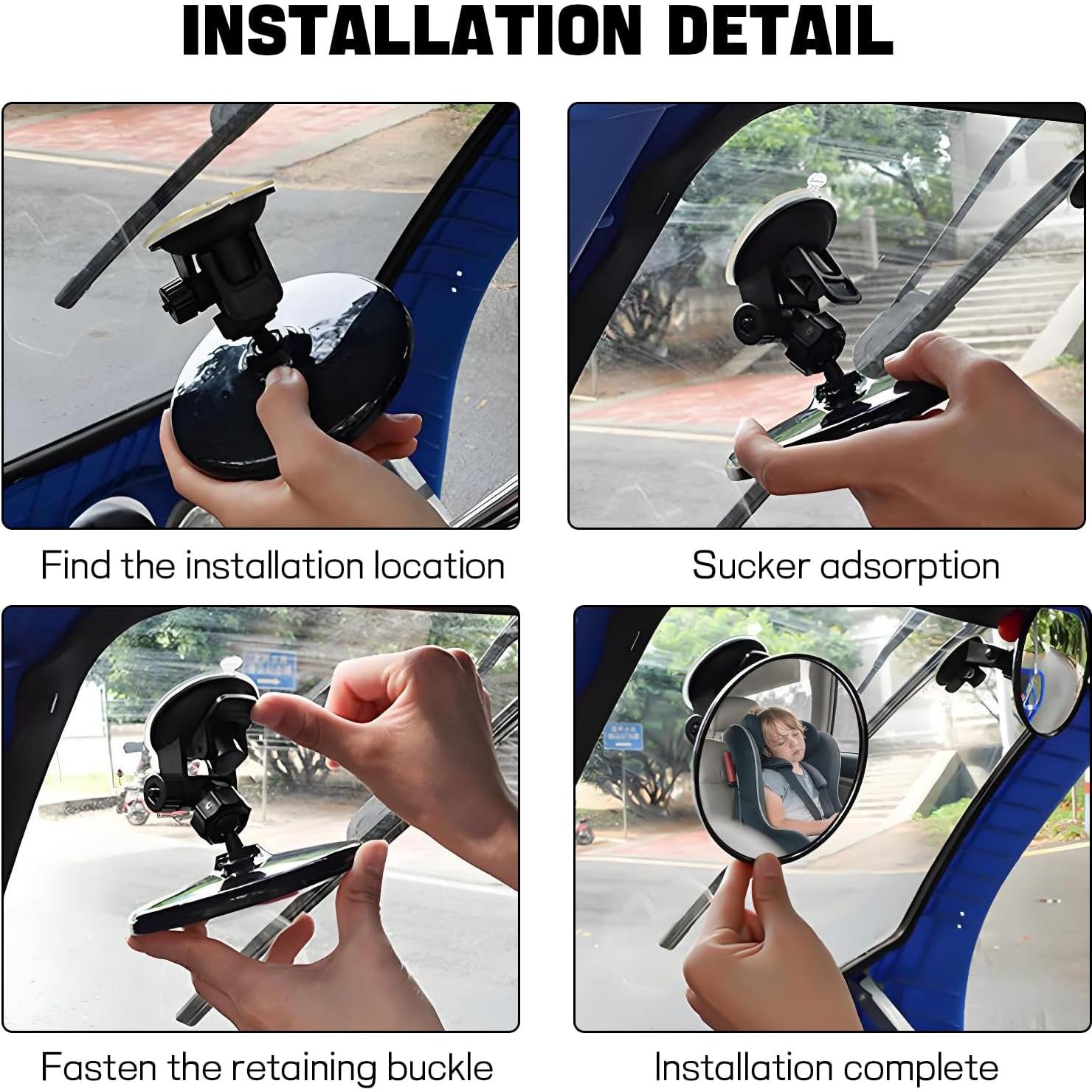 INSTALLATION DETAIL

Find the installation location

Sucker adsorption

Fasten the retaining buckle

Installation complete