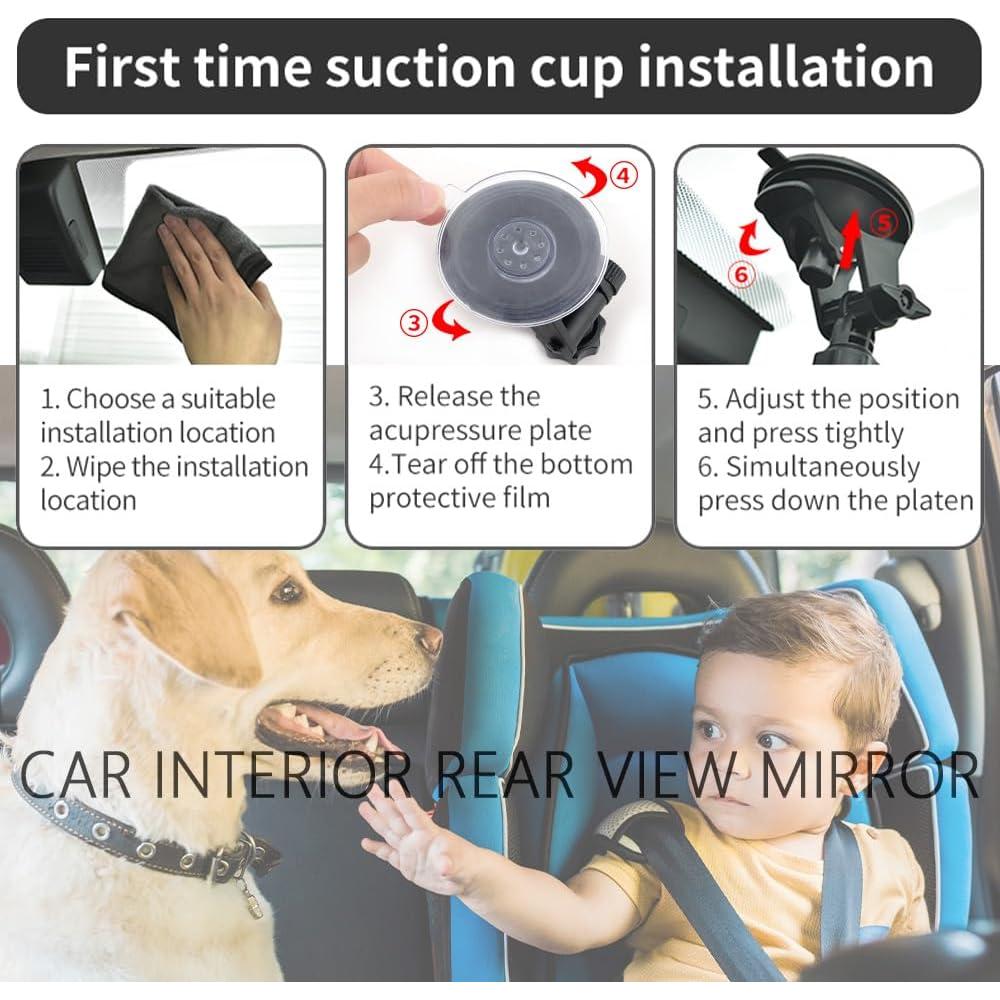 First time suction cup installation

④

③

⑤

⑥

1. Choose a suitable installation location
2. Wipe the installation location

3. Release the acupressure plate
4.Tear off the bottom protective film

5. Adjust the position and press tightly
6. Simultaneously press down the platen

CAR INTERIOR REAR VIEW MIRROR