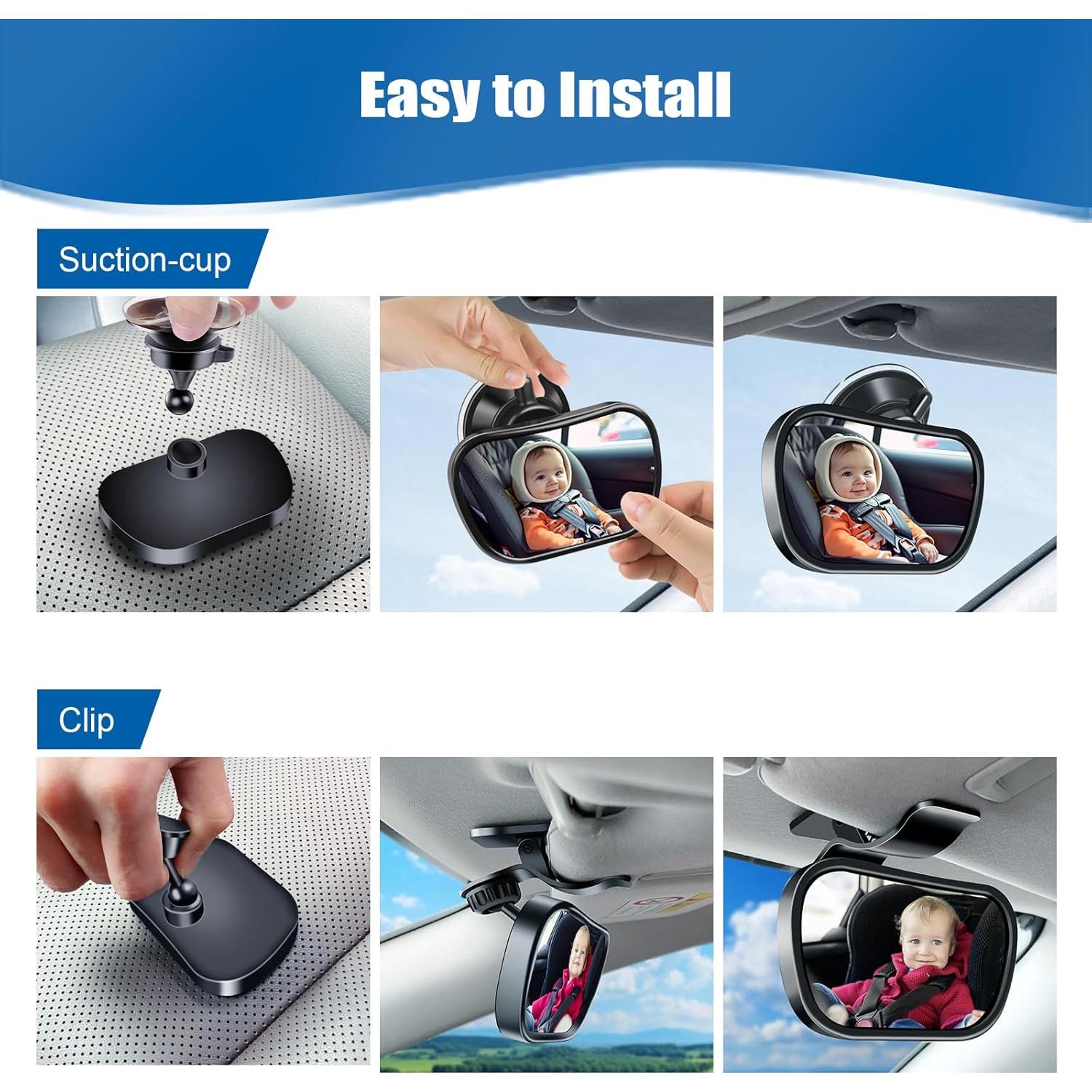 Easy to Install

Suction-cup

Clip