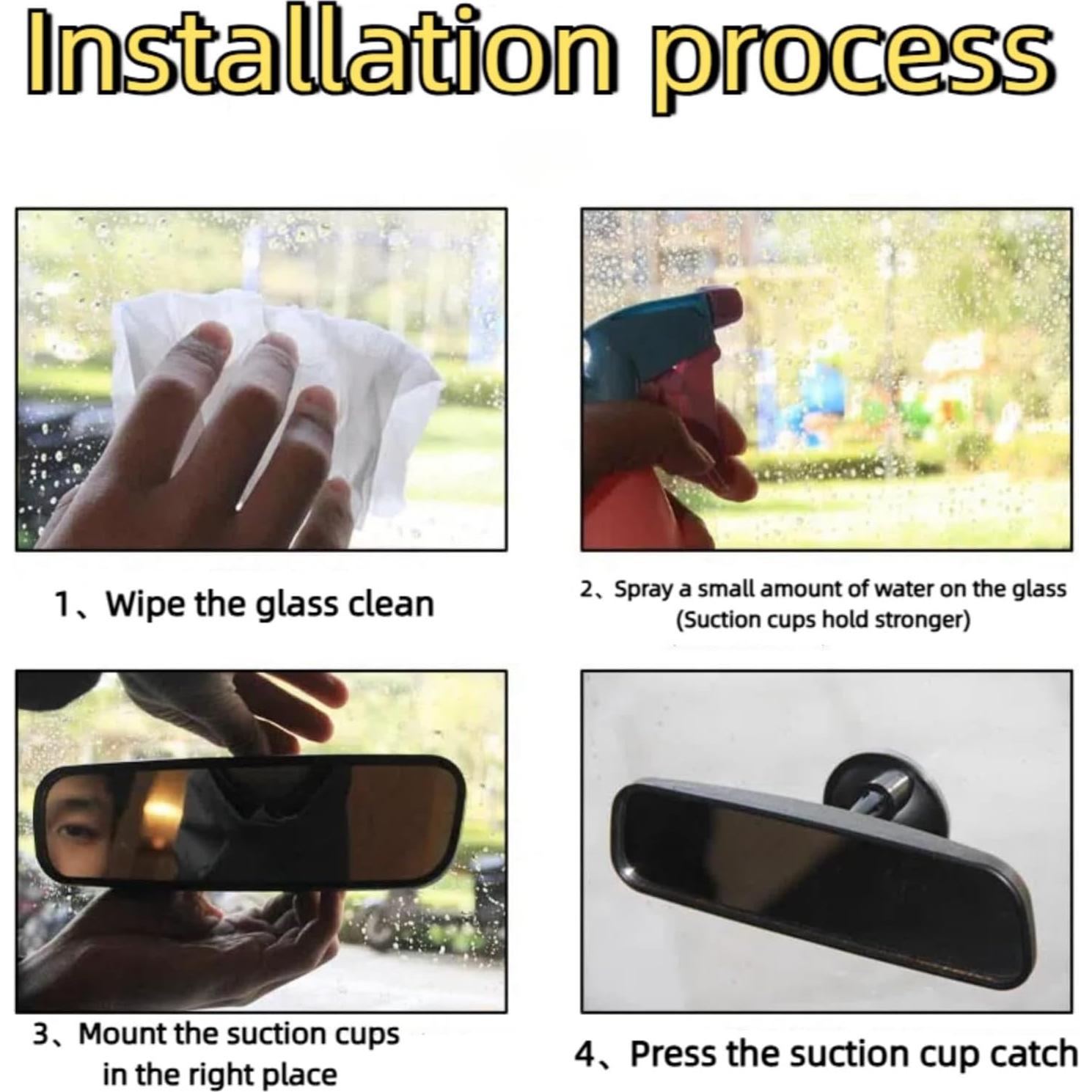 Installation process

1、Wipe the glass clean

2、Spray a small amount of water on the glass (Suction cups hold stronger)

3、Mount the suction cups in the right place

4、Press the suction cup catch