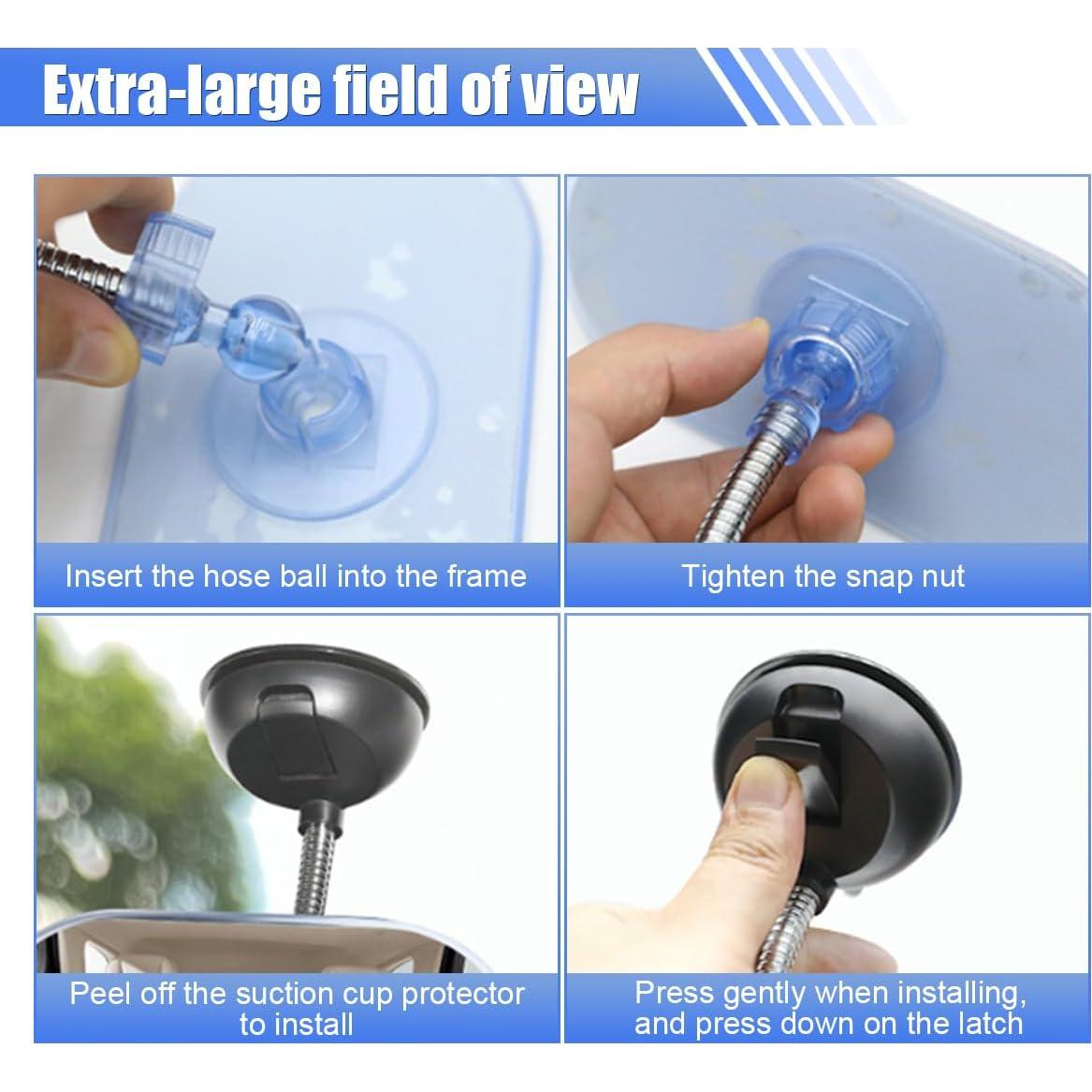 Extra-large field of view

Insert the hose ball into the frame

Tighten the snap nut

Peel off the suction cup protector to install

Press gently when installing, and press down on the latch