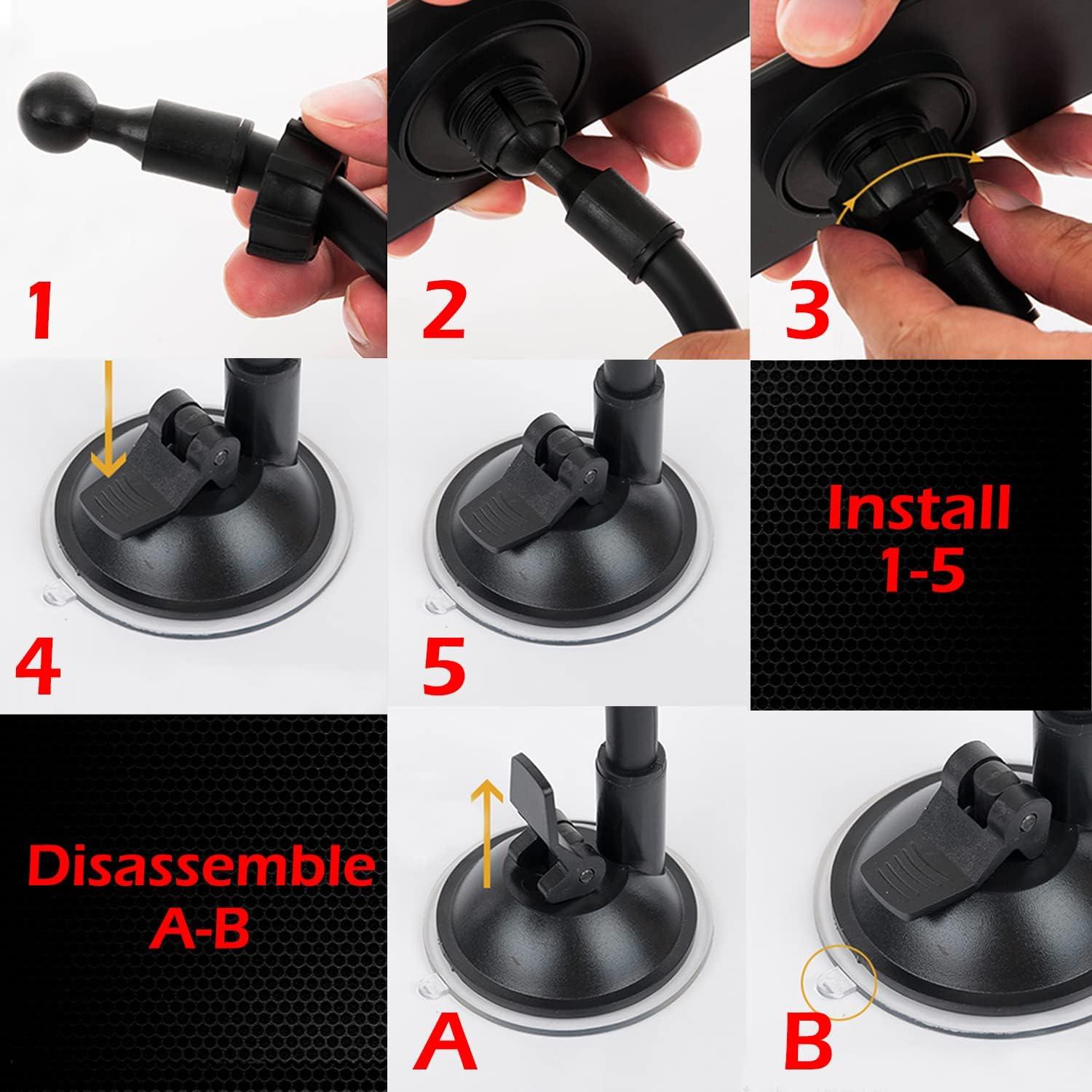 1

2

3

4

5

Install 1-5

Disassemble A-B

A

B