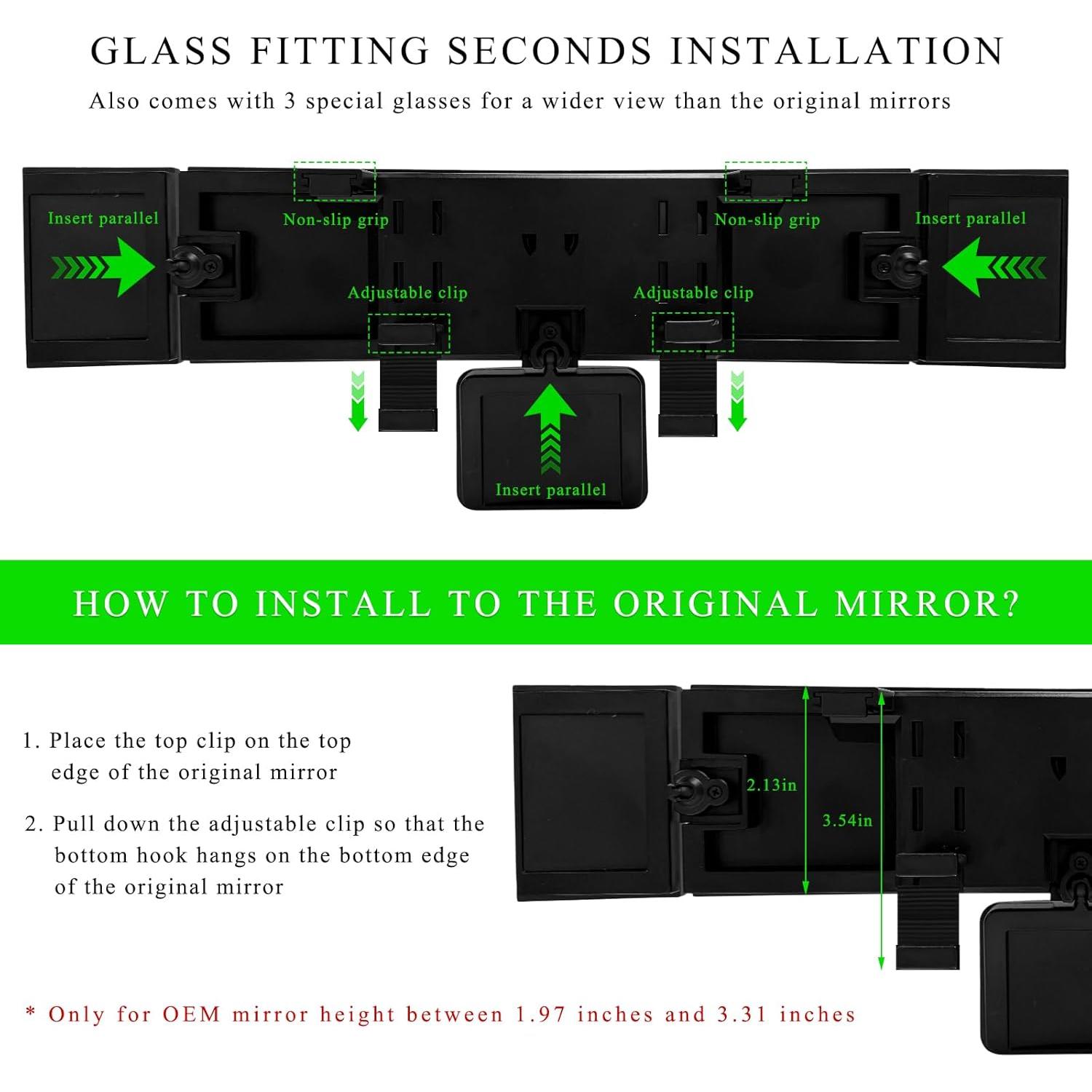 GLASS FITTING SECONDS INSTALLATION

Also comes with 3 special glasses for a wider view than the original mirrors

Insert parallel

Non-slip grip

Non-slip grip

Insert parallel

Adjustable clip

Adjustable clip

Insert parallel

HOW TO INSTALL TO THE ORIGINAL MIRROR?

1. Place the top clip on the top edge of the original mirror

2. Pull down the adjustable clip so that the bottom hook hangs on the bottom edge of the original mirror

2.13in

3.54in

* Only for OEM mirror height between 1.97 inches and 3.31 inches