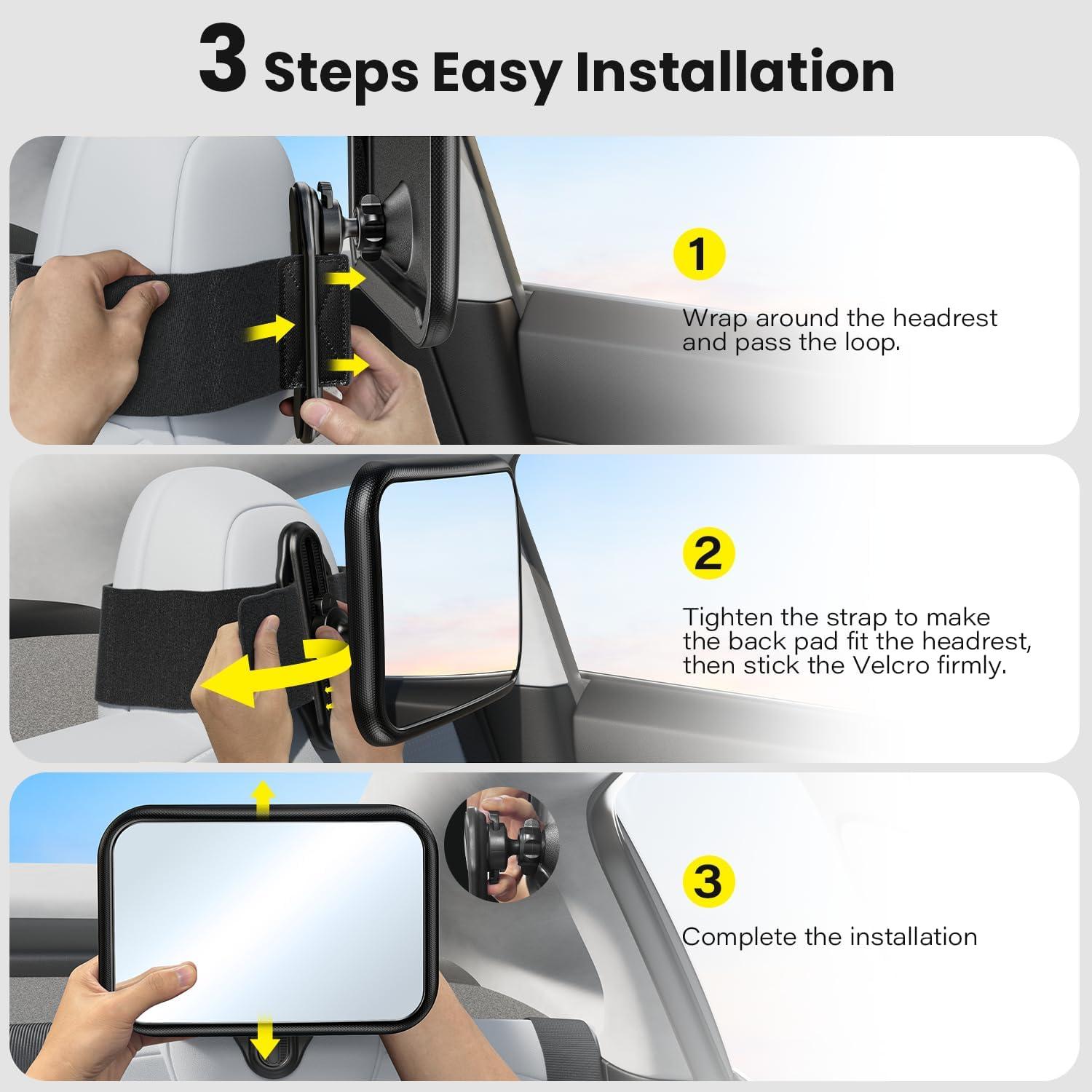 3 Steps Easy Installation

1

Wrap around the headrest and pass the loop.

2

Tighten the strap to make the back pad fit the headrest, then stick the Velcro firmly.

3

Complete the installation