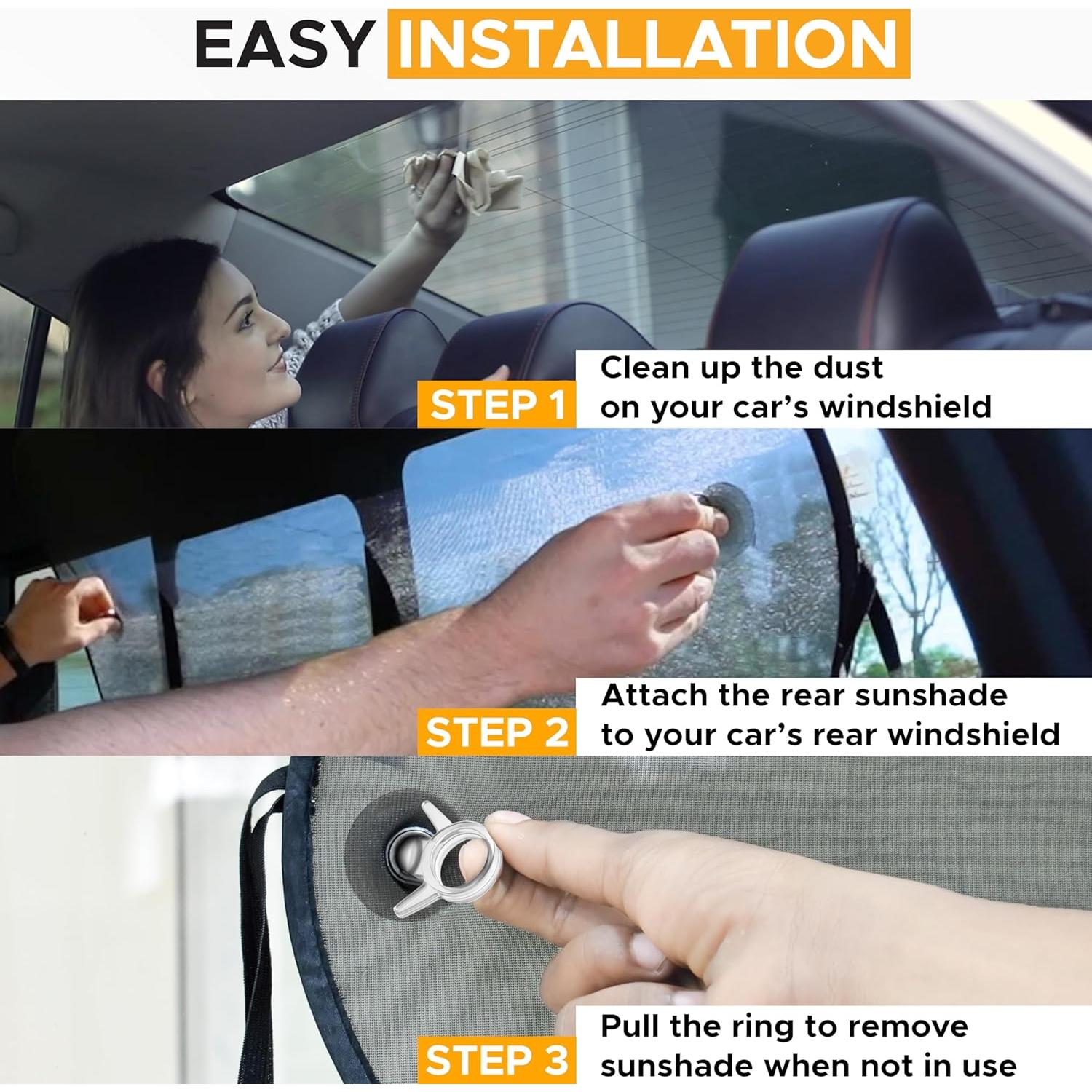 EASY INSTALLATION

STEP 1 Clean up the dust on your car's windshield

STEP 2 Attach the rear sunshade to your car's rear windshield

STEP 3 Pull the ring to remove sunshade when not in use