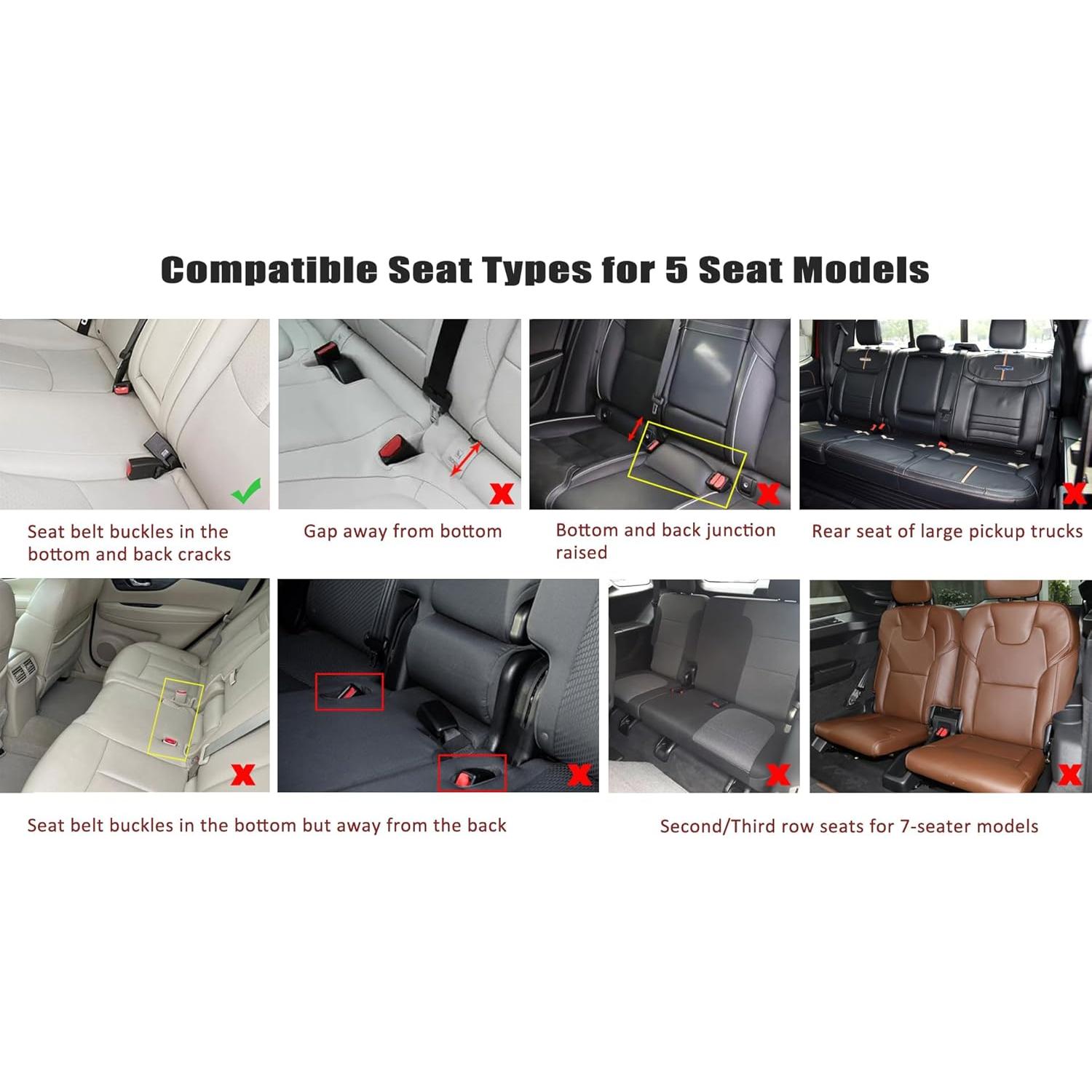 Compatible Seat Types for 5 Seat Models

Seat belt buckles in the bottom and back cracks

Gap away from bottom

Bottom and back junction raised

Rear seat of large pickup trucks

Seat belt buckles in the bottom but away from the back

Second/Third row seats for 7-seater models