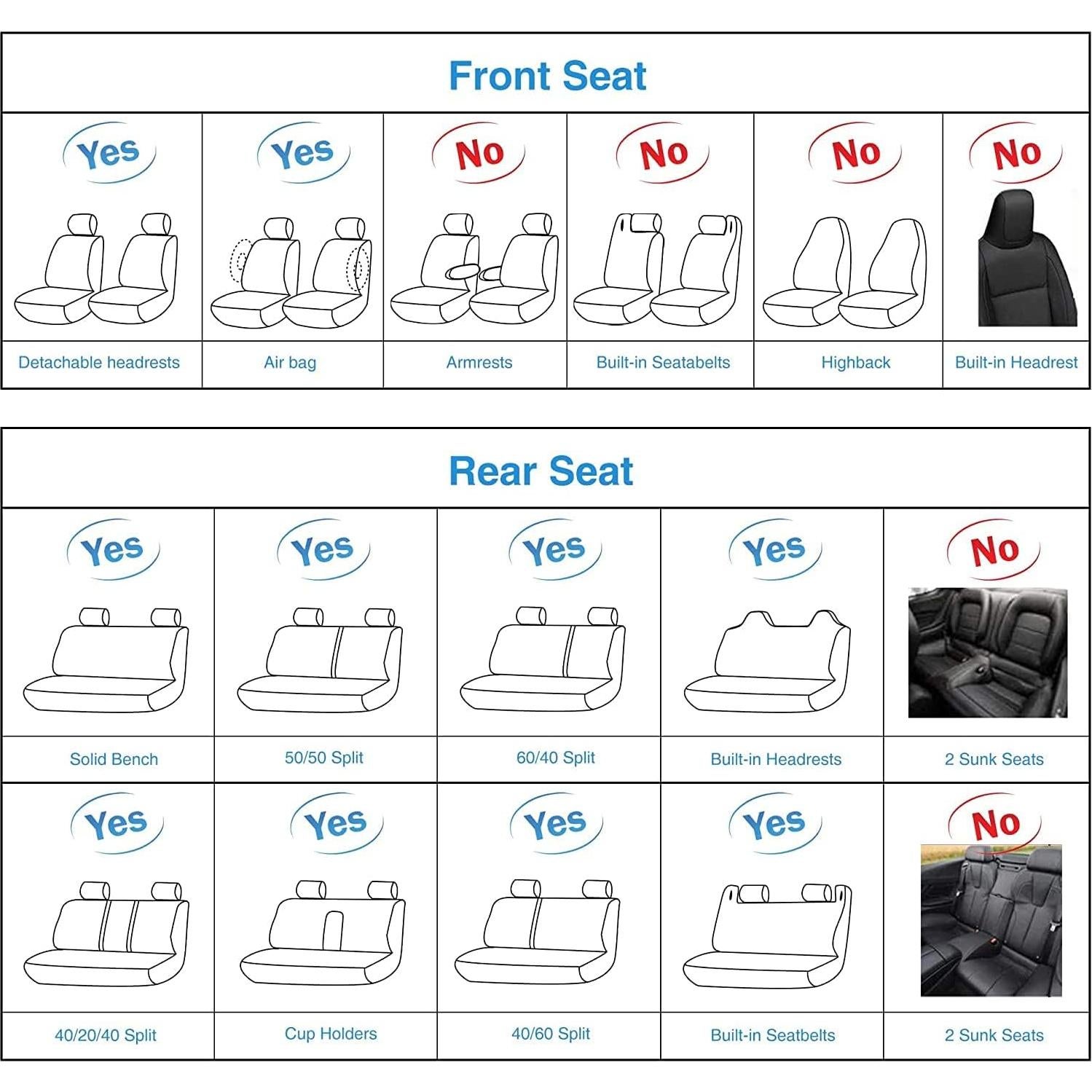 Front Seat

| Yes | Yes | No | No | No | No |
|---|---|---|---|---|---|
| Detachable headrests | Air bag | Armrests | Built-in Seatabelts | Highback | Built-in Headrest |

Rear Seat

| Yes | Yes | Yes | Yes | No |
|---|---|---|---|---|
| Solid Bench | 50/50 Split | 60/40 Split | Built-in Headrests | 2 Sunk Seats |
| Yes | Yes | Yes | Yes | No |
| 40/20/40 Split | Cup Holders | 40/60 Split | Built-in Seatbelts | 2 Sunk Seats |