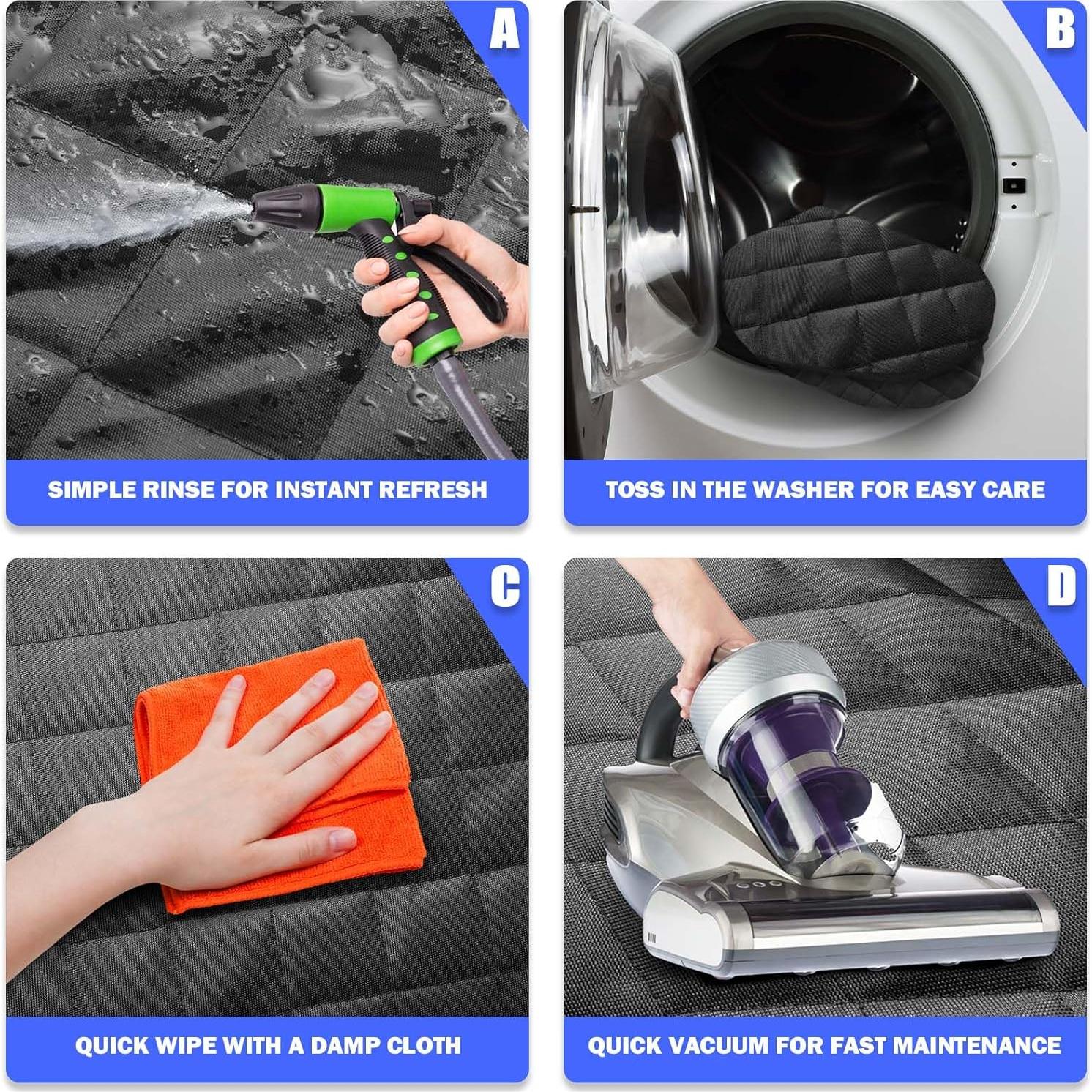 A

SIMPLE RINSE FOR INSTANT REFRESH

B

TOSS IN THE WASHER FOR EASY CARE

C

QUICK WIPE WITH A DAMP CLOTH

D

QUICK VACUUM FOR FAST MAINTENANCE