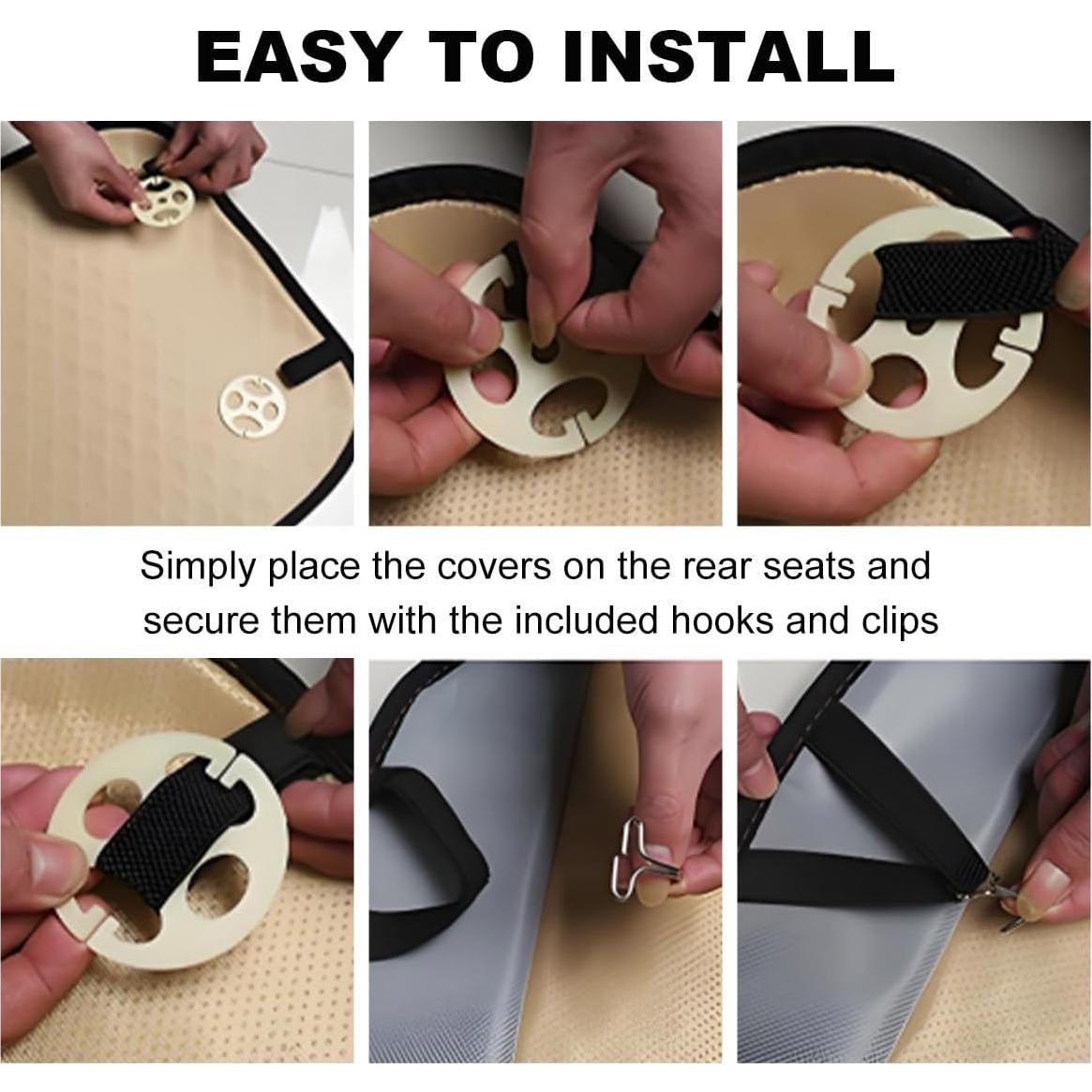 EASY TO INSTALL

Simply place the covers on the rear seats and secure them with the included hooks and clips