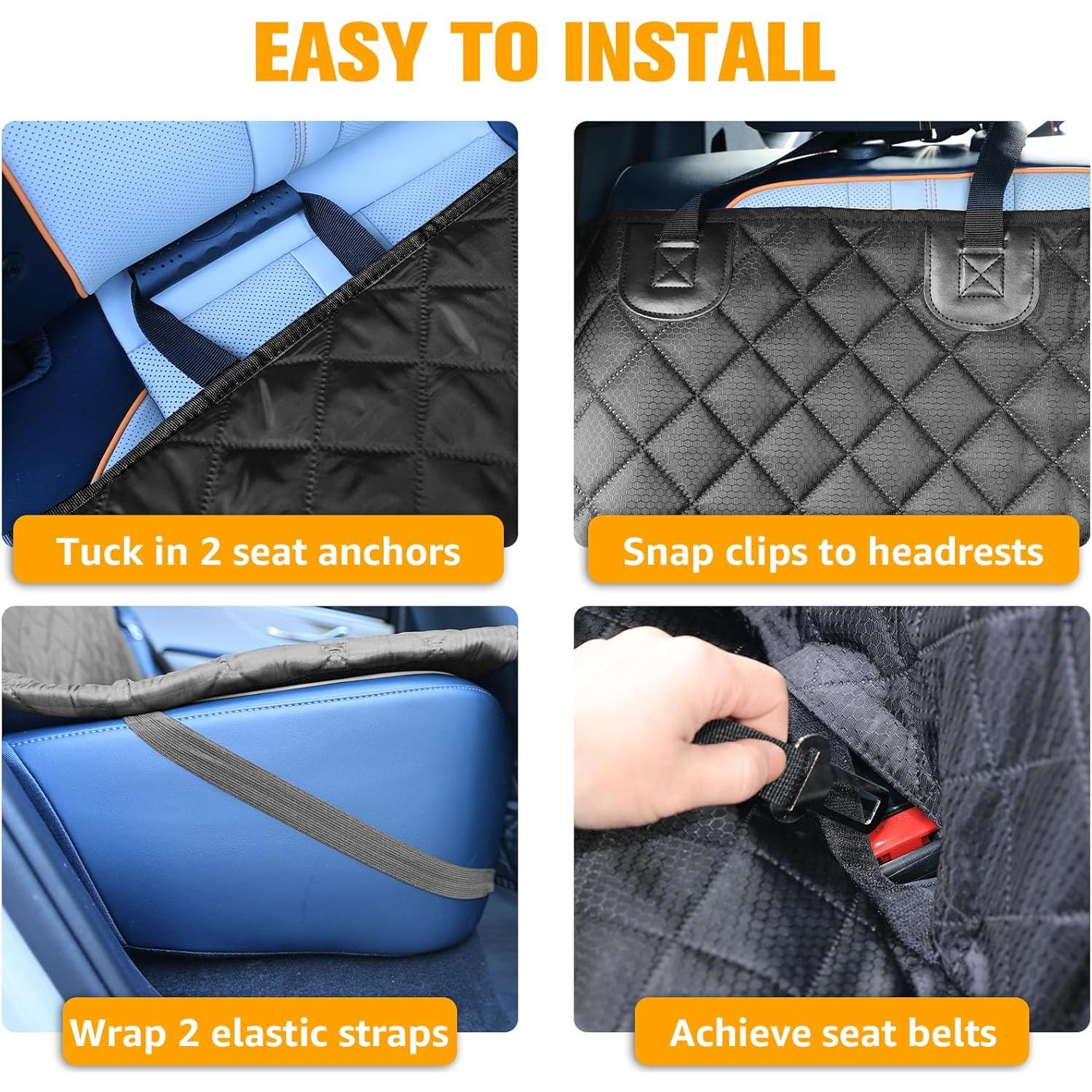 EASY TO INSTALL

Tuck in 2 seat anchors

Snap clips to headrests

Wrap 2 elastic straps

Achieve seat belts