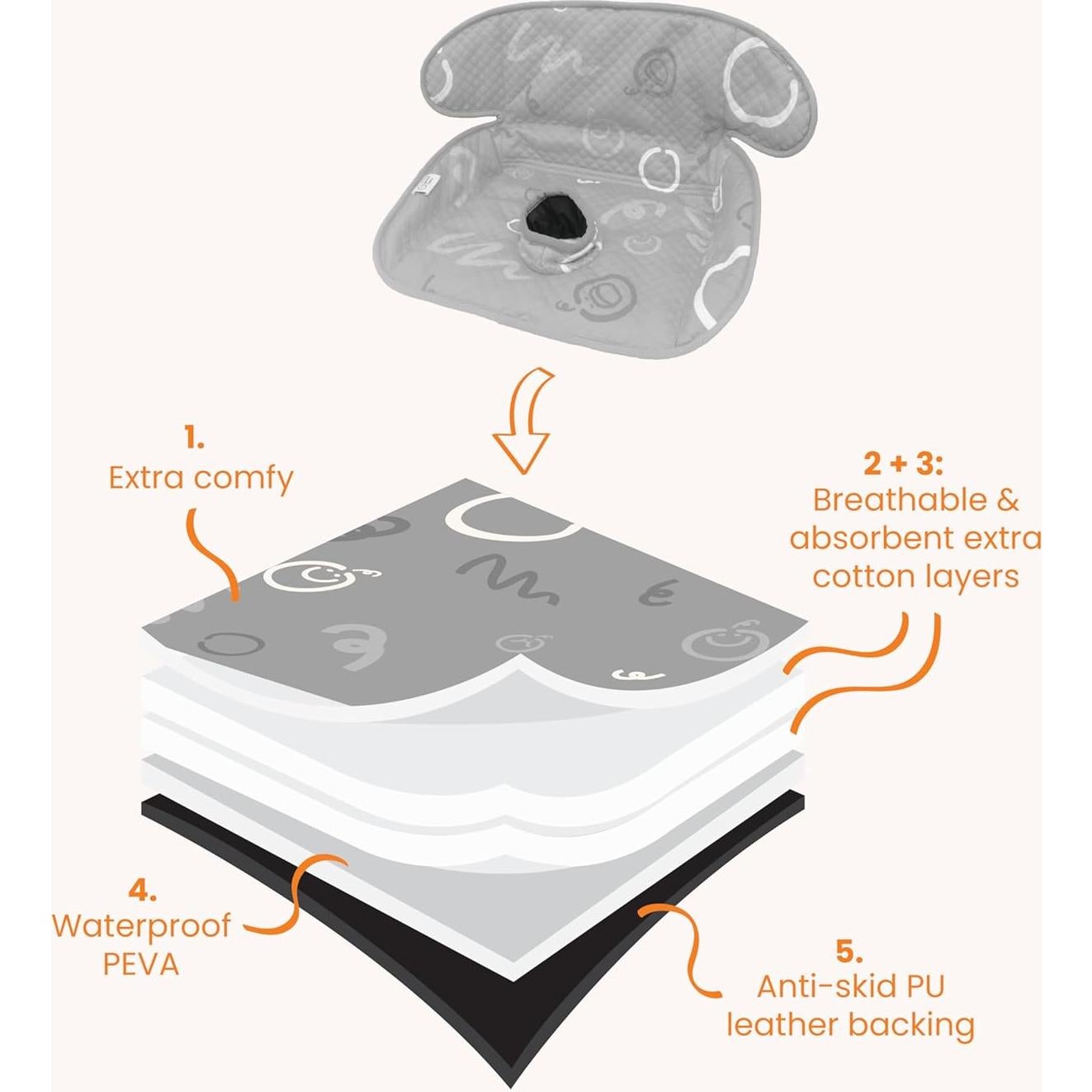 1.
Extra comfy

2 + 3:
Breathable & absorbent extra cotton layers

4.
Waterproof PEVA

5.
Anti-skid PU leather backing