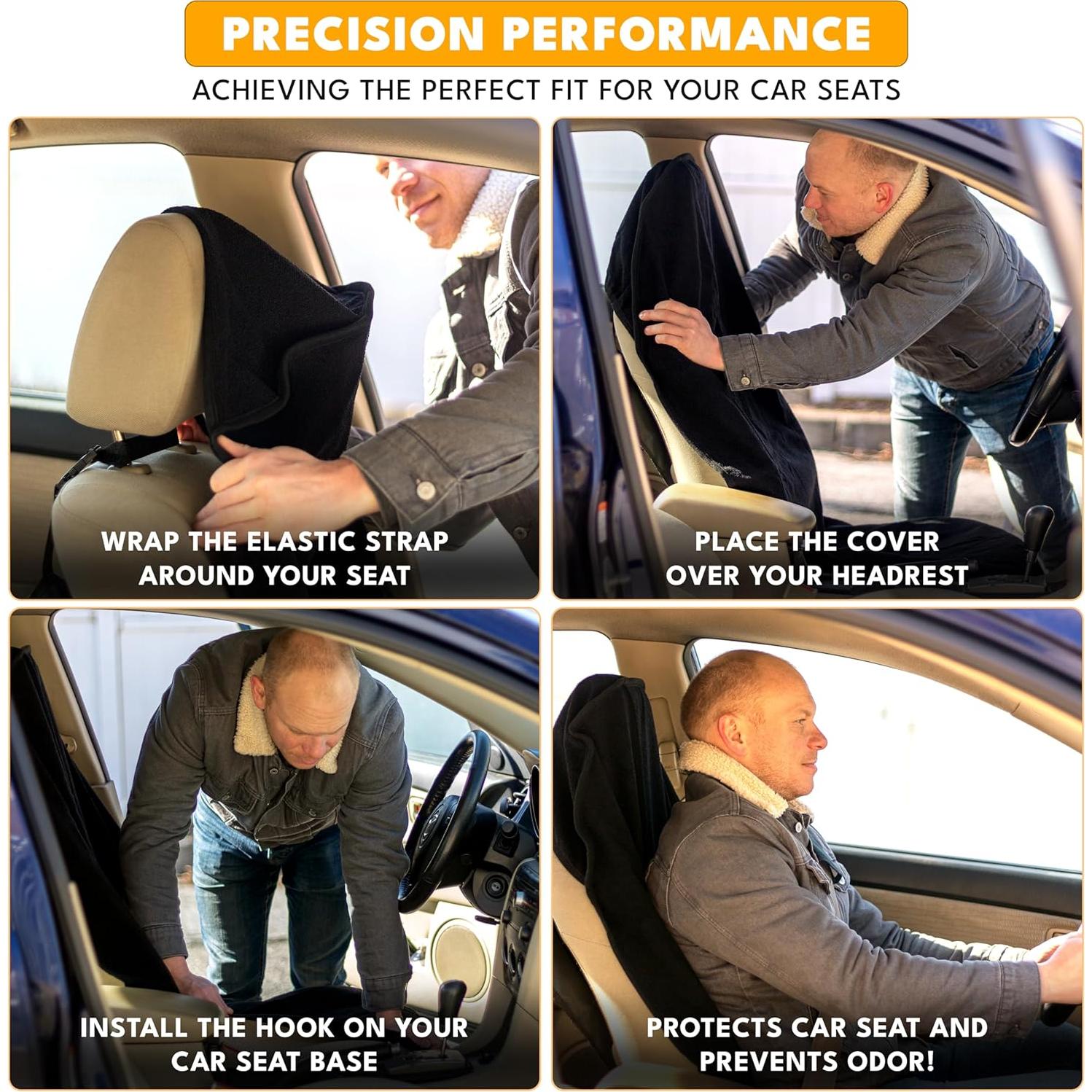 PRECISION PERFORMANCE

ACHIEVING THE PERFECT FIT FOR YOUR CAR SEATS

WRAP THE ELASTIC STRAP AROUND YOUR SEAT

PLACE THE COVER OVER YOUR HEADREST

INSTALL THE HOOK ON YOUR CAR SEAT BASE

PROTECTS CAR SEAT AND PREVENTS ODOR!