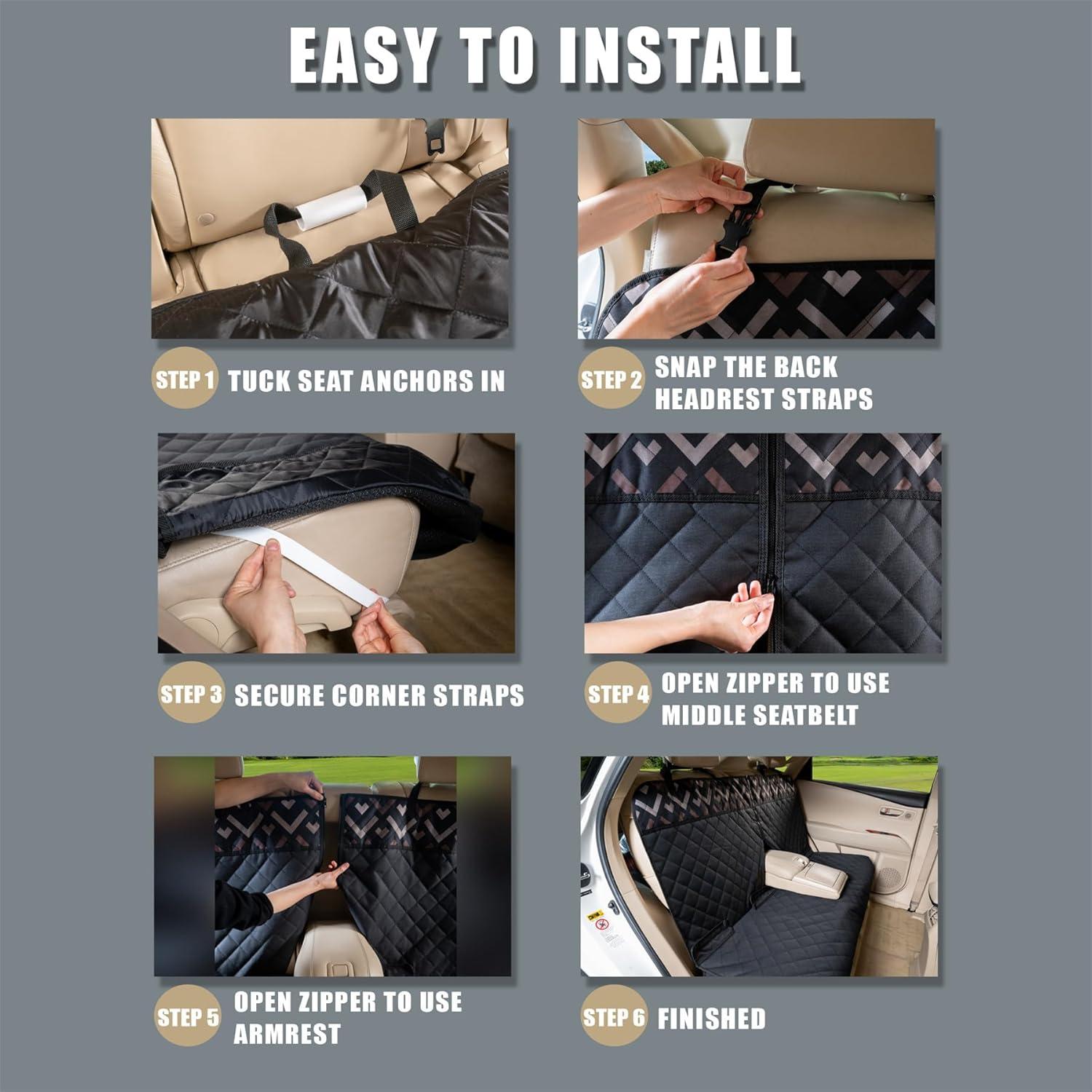 EASY TO INSTALL

STEP 1 TUCK SEAT ANCHORS IN

STEP 2 SNAP THE BACK HEADREST STRAPS

STEP 3 SECURE CORNER STRAPS

STEP 4 OPEN ZIPPER TO USE MIDDLE SEATBELT

STEP 5 OPEN ZIPPER TO USE ARMREST

STEP 6 FINISHED