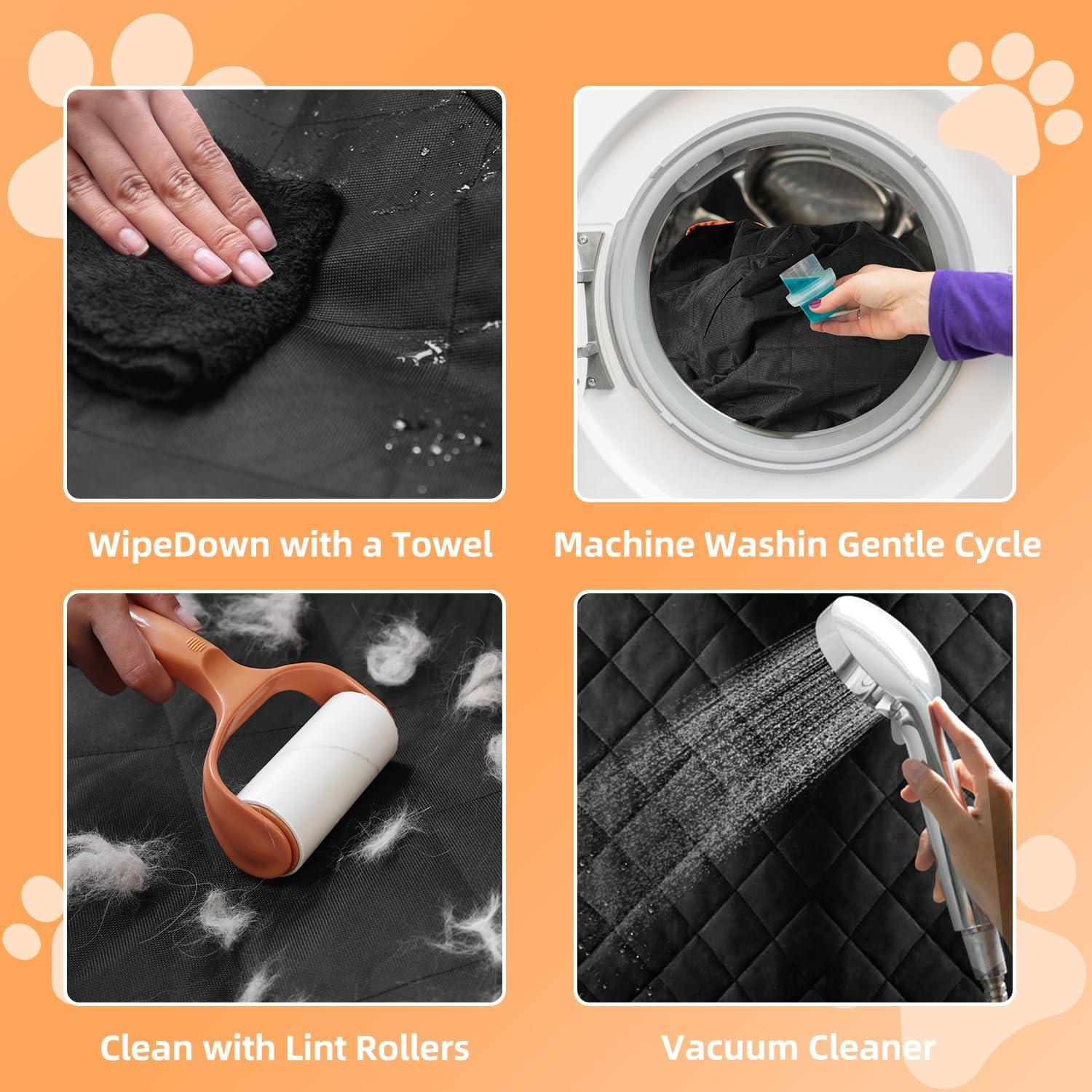 WipeDown with a Towel

Machine Washin Gentle Cycle

Clean with Lint Rollers

Vacuum Cleaner