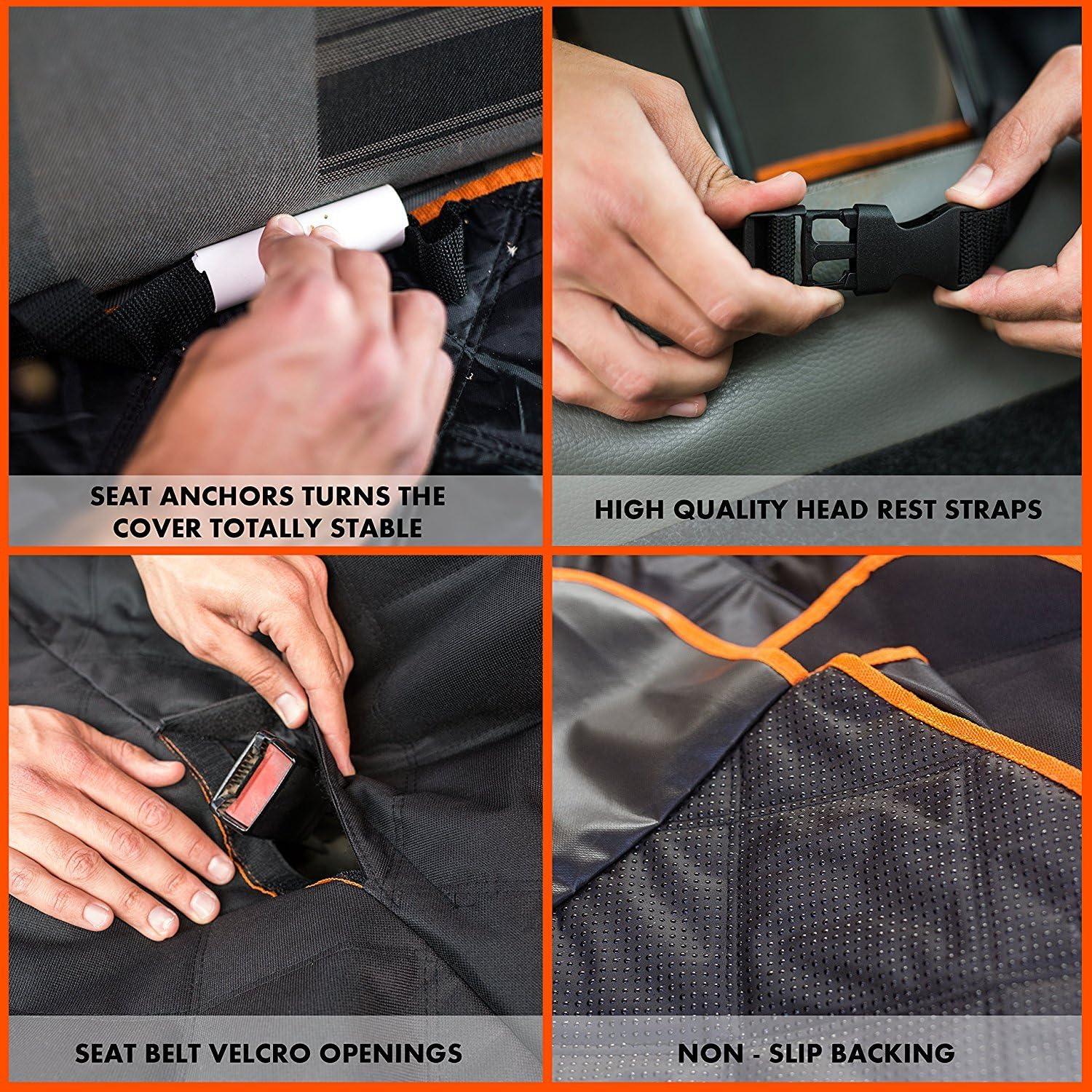 SEAT ANCHORS TURNS THE COVER TOTALLY STABLE

HIGH QUALITY HEAD REST STRAPS

SEAT BELT VELCRO OPENINGS

NON - SLIP BACKING