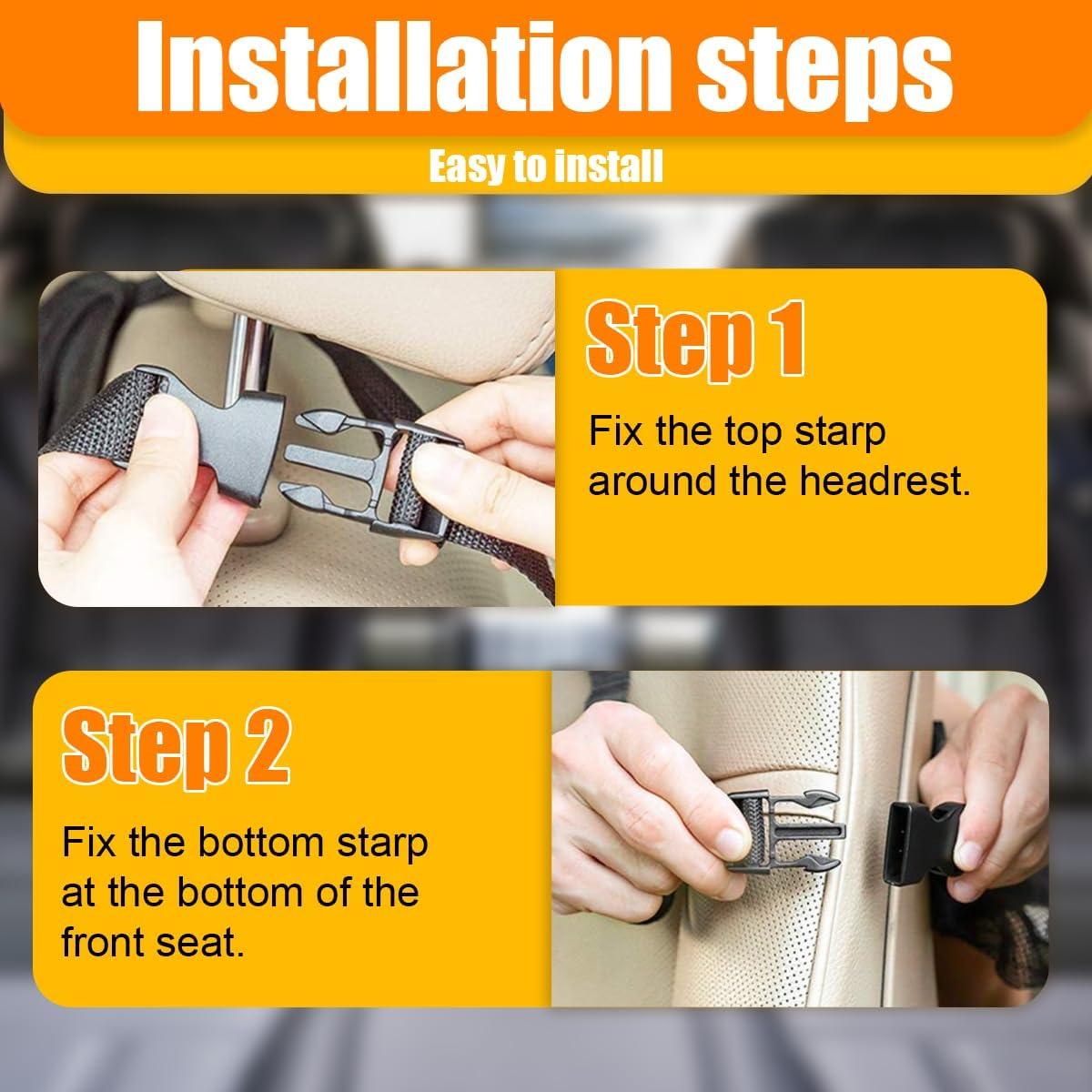 Installation steps

Easy to install

Step 1

Fix the top starp around the headrest.

Step 2

Fix the bottom starp at the bottom of the front seat.