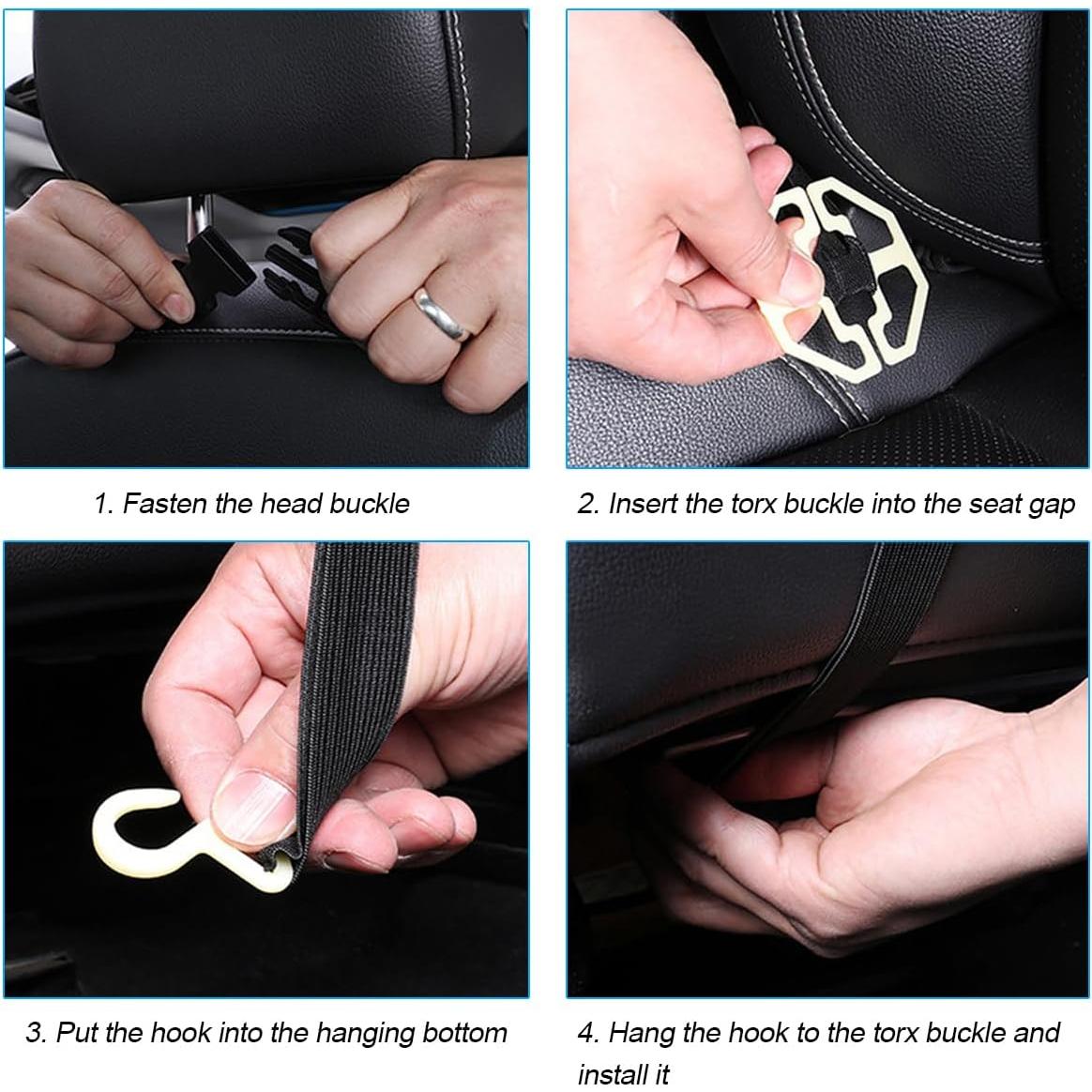 1. Fasten the head buckle

2. Insert the torx buckle into the seat gap

3. Put the hook into the hanging bottom

4. Hang the hook to the torx buckle and install it