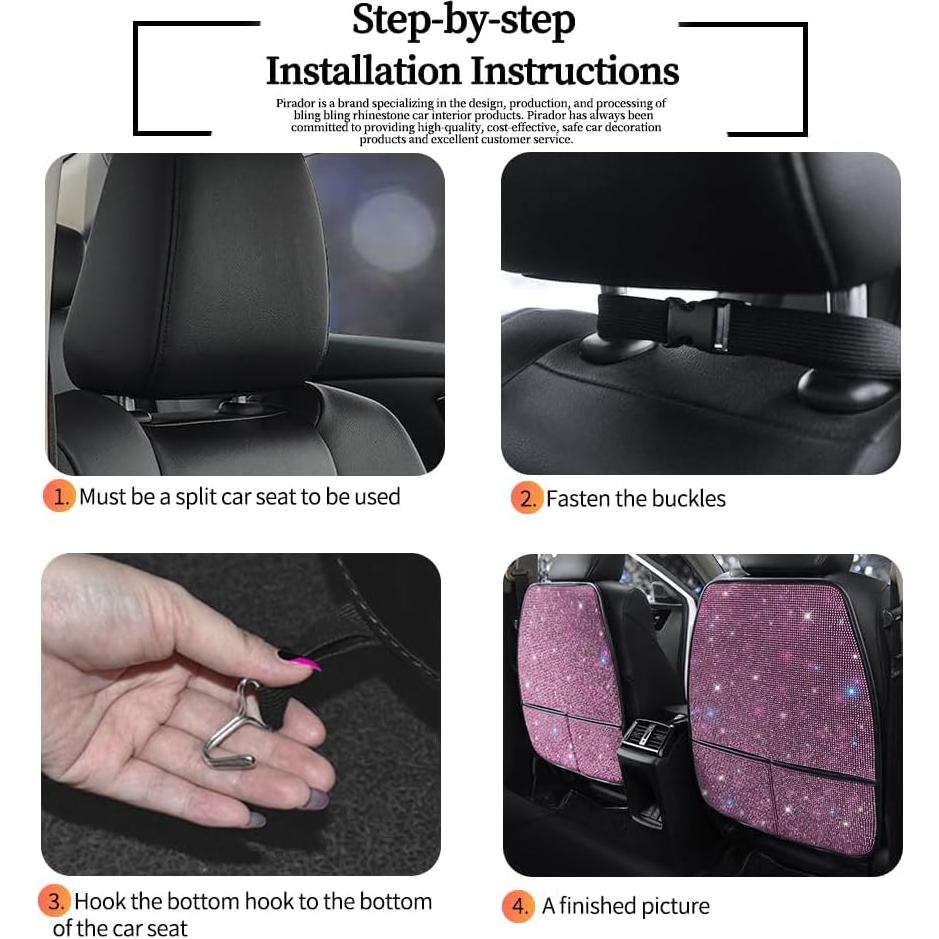 Step-by-step
Installation Instructions

Pirador is a brand specializing in the design, production, and processing of bling bling rhinestone car interior products. Pirador has always been committed to providing high-quality, cost-effective, safe car decoration products and excellent customer service.

1. Must be a split car seat to be used

2. Fasten the buckles

3. Hook the bottom hook to the bottom of the car seat

4. A finished picture