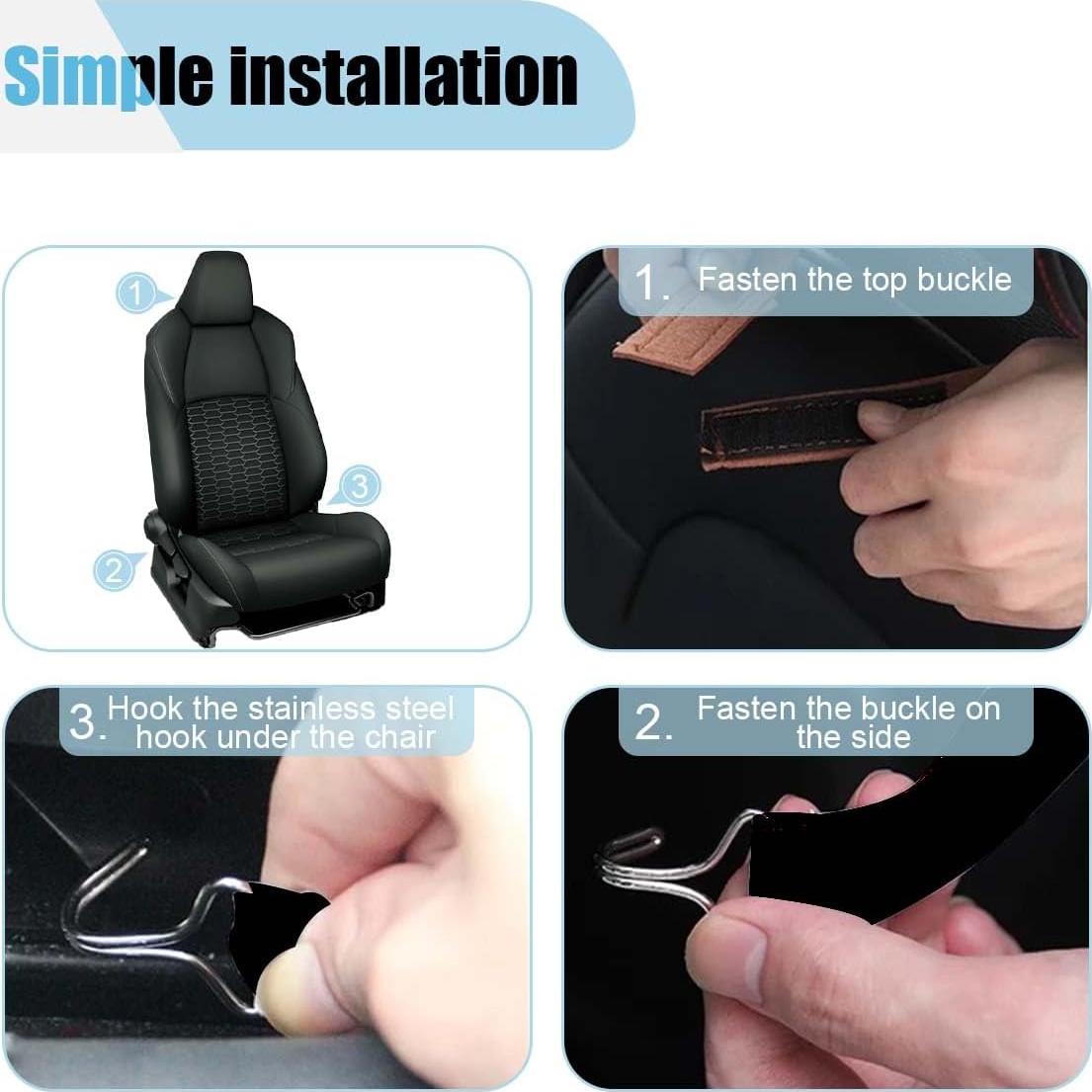 Simple installation

1

3

2

1. Fasten the top buckle

3. Hook the stainless steel hook under the chair

2. Fasten the buckle on the side