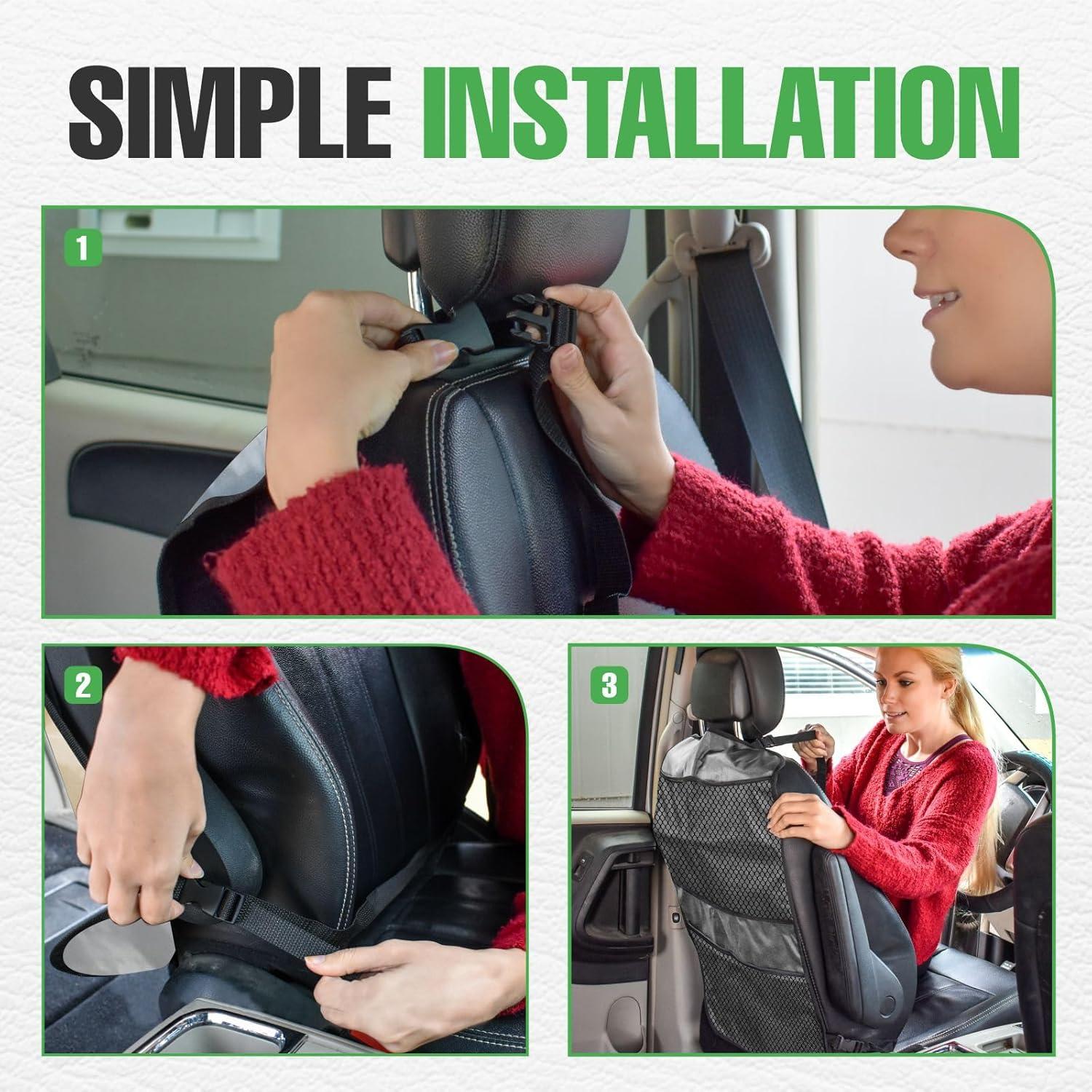 SIMPLE INSTALLATION

1

2

3