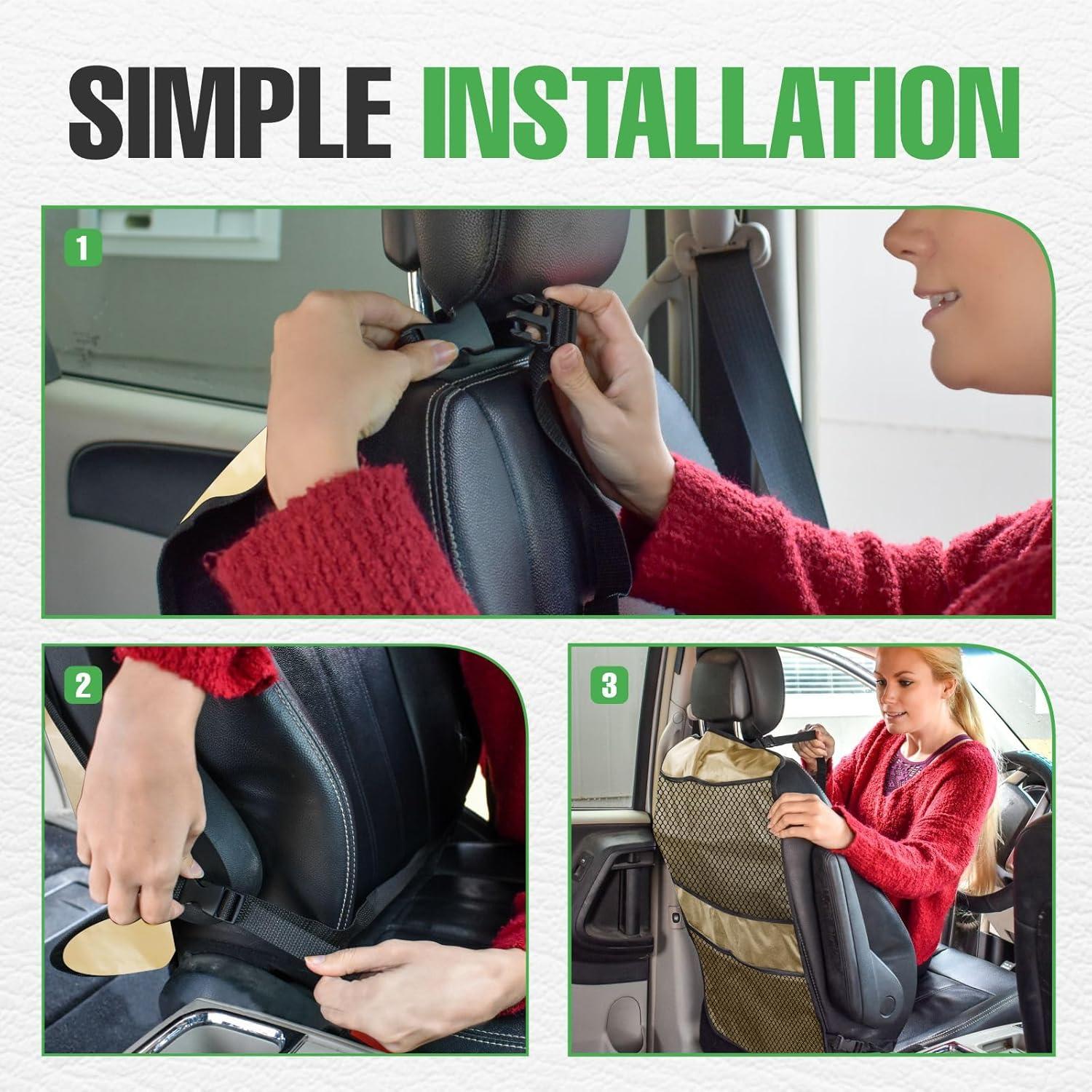 SIMPLE INSTALLATION

1

2

3