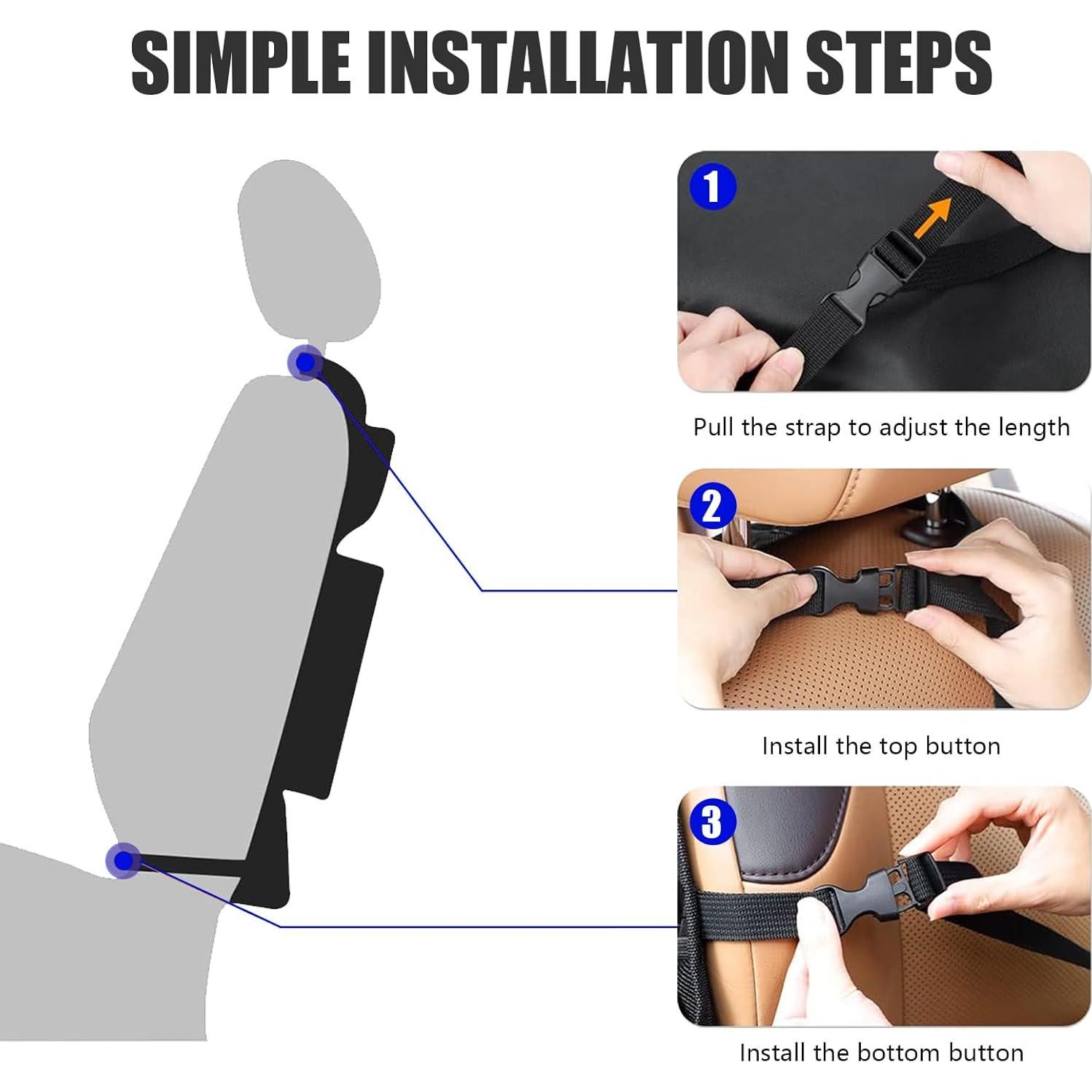 SIMPLE INSTALLATION STEPS

1

Pull the strap to adjust the length

2

Install the top button

3

Install the bottom button