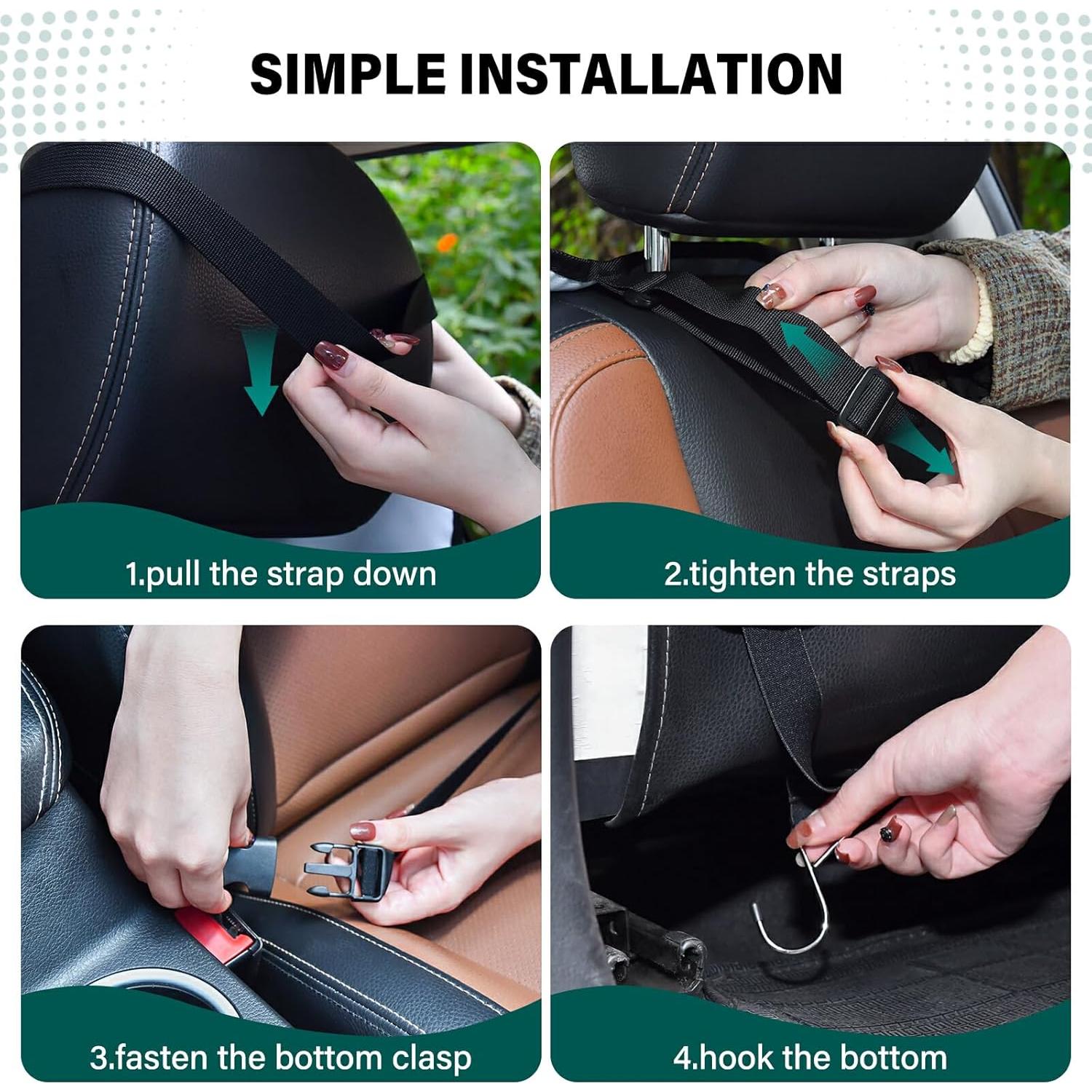 SIMPLE INSTALLATION

1.pull the strap down

2.tighten the straps

3.fasten the bottom clasp

4.hook the bottom