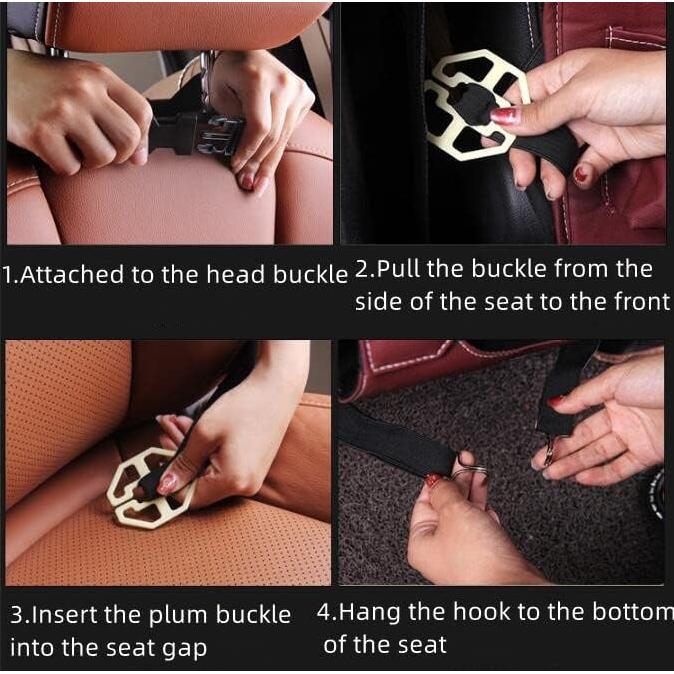 1.Attached to the head buckle

2.Pull the buckle from the side of the seat to the front

3.Insert the plum buckle into the seat gap

4.Hang the hook to the bottom of the seat