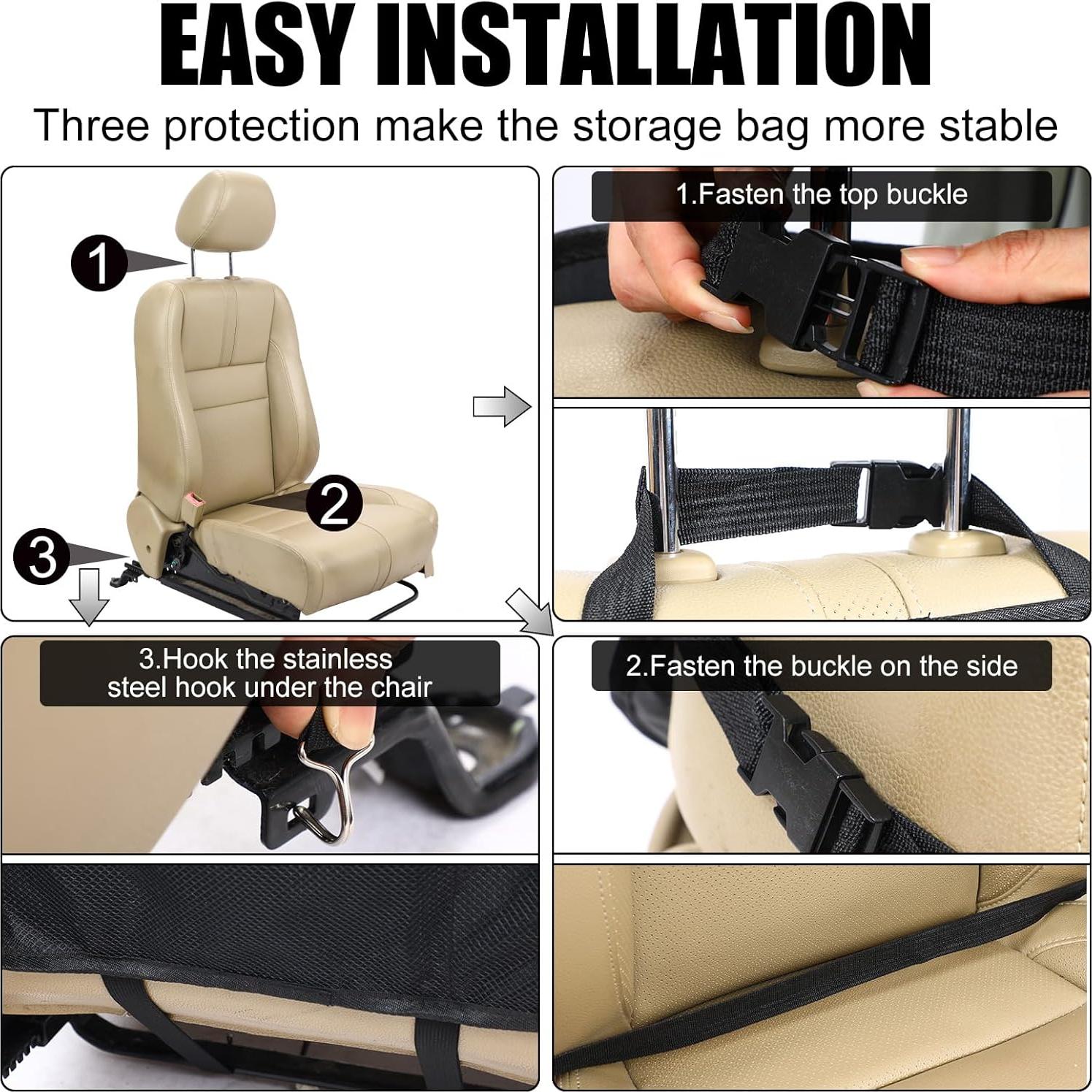 EASY INSTALLATION

Three protection make the storage bag more stable

1

2

3

1.Fasten the top buckle

3.Hook the stainless steel hook under the chair

2.Fasten the buckle on the side