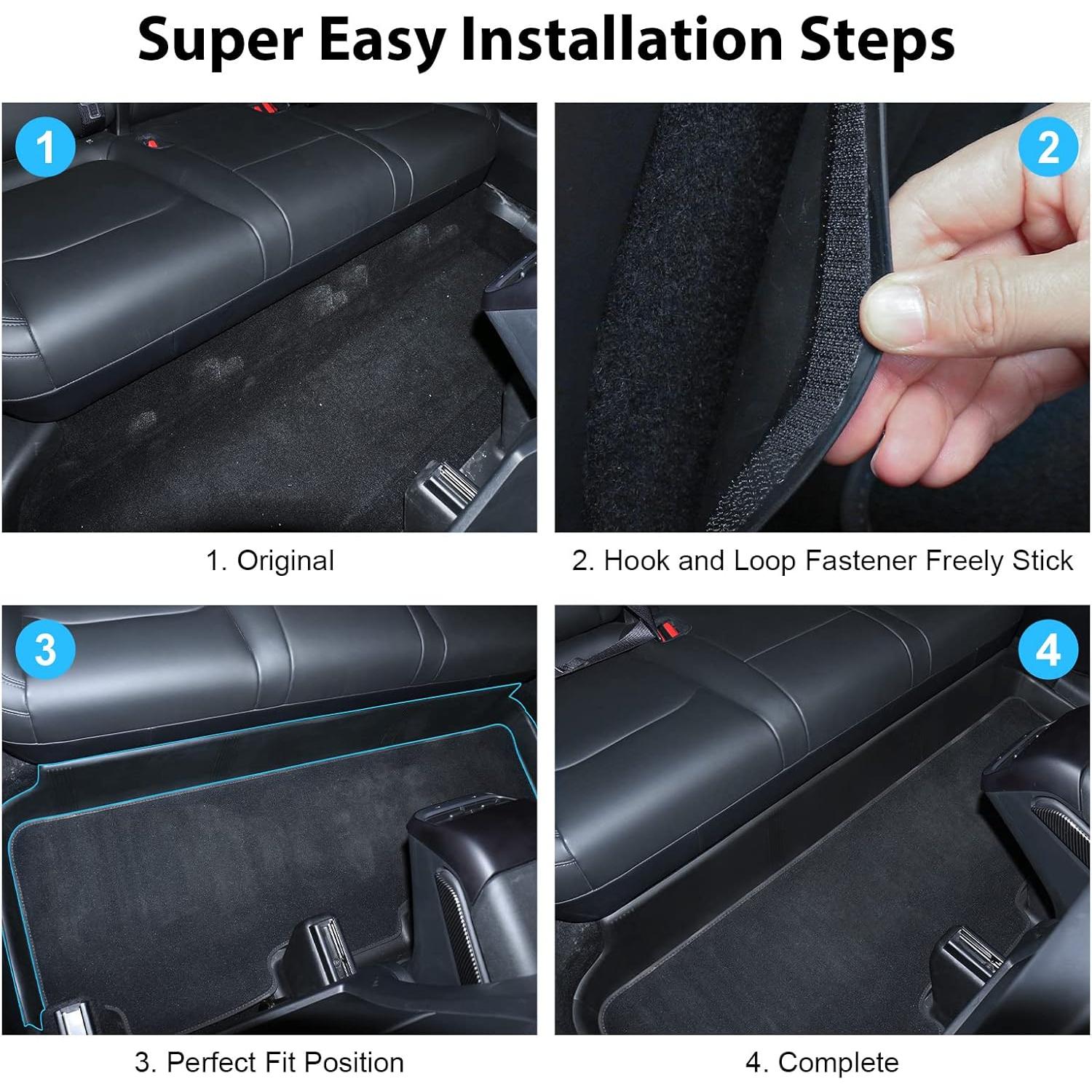 Super Easy Installation Steps

1

1. Original

2

2. Hook and Loop Fastener Freely Stick

3

3. Perfect Fit Position

4

4. Complete