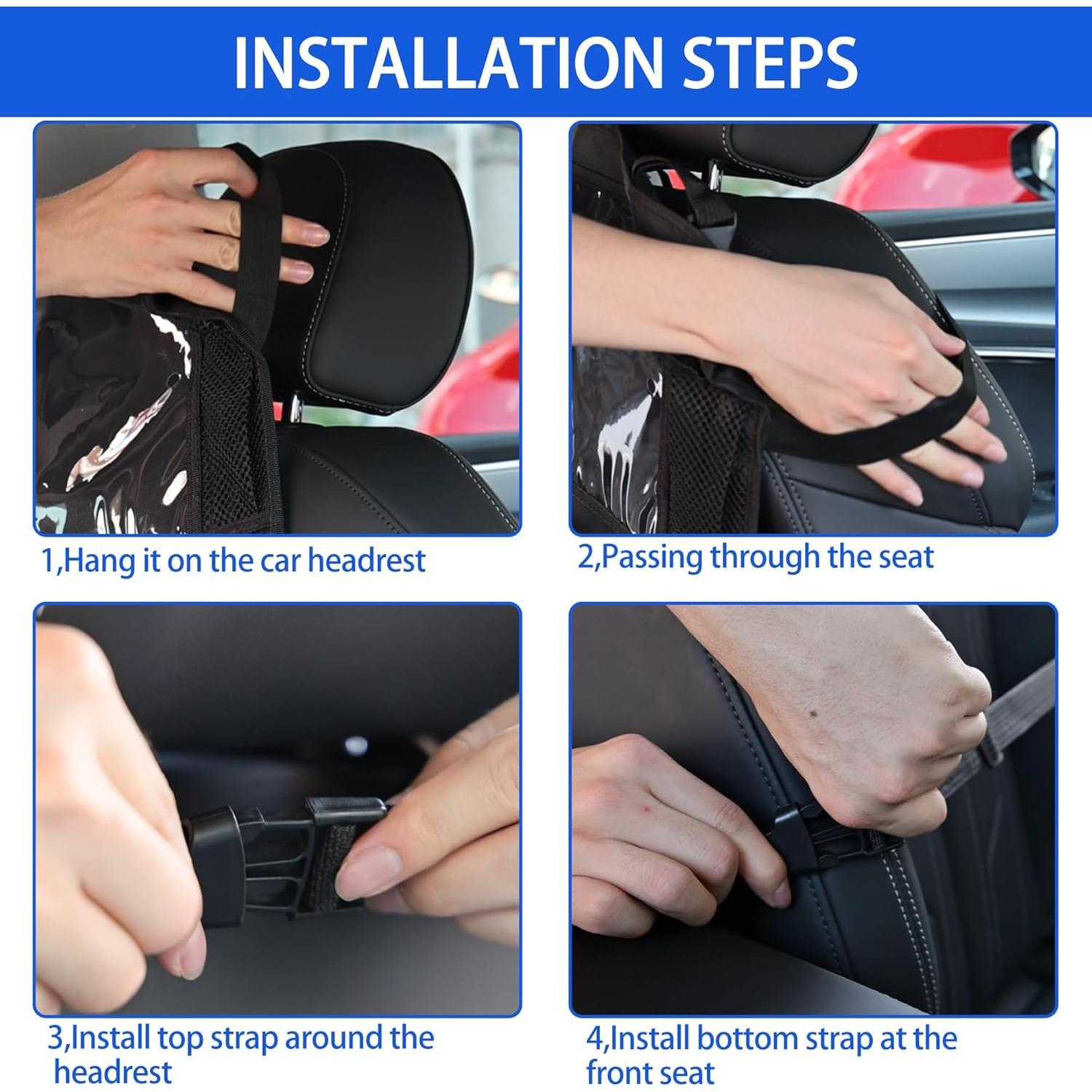 INSTALLATION STEPS

1,Hang it on the car headrest

2,Passing through the seat

3,Install top strap around the headrest

4,Install bottom strap at the front seat