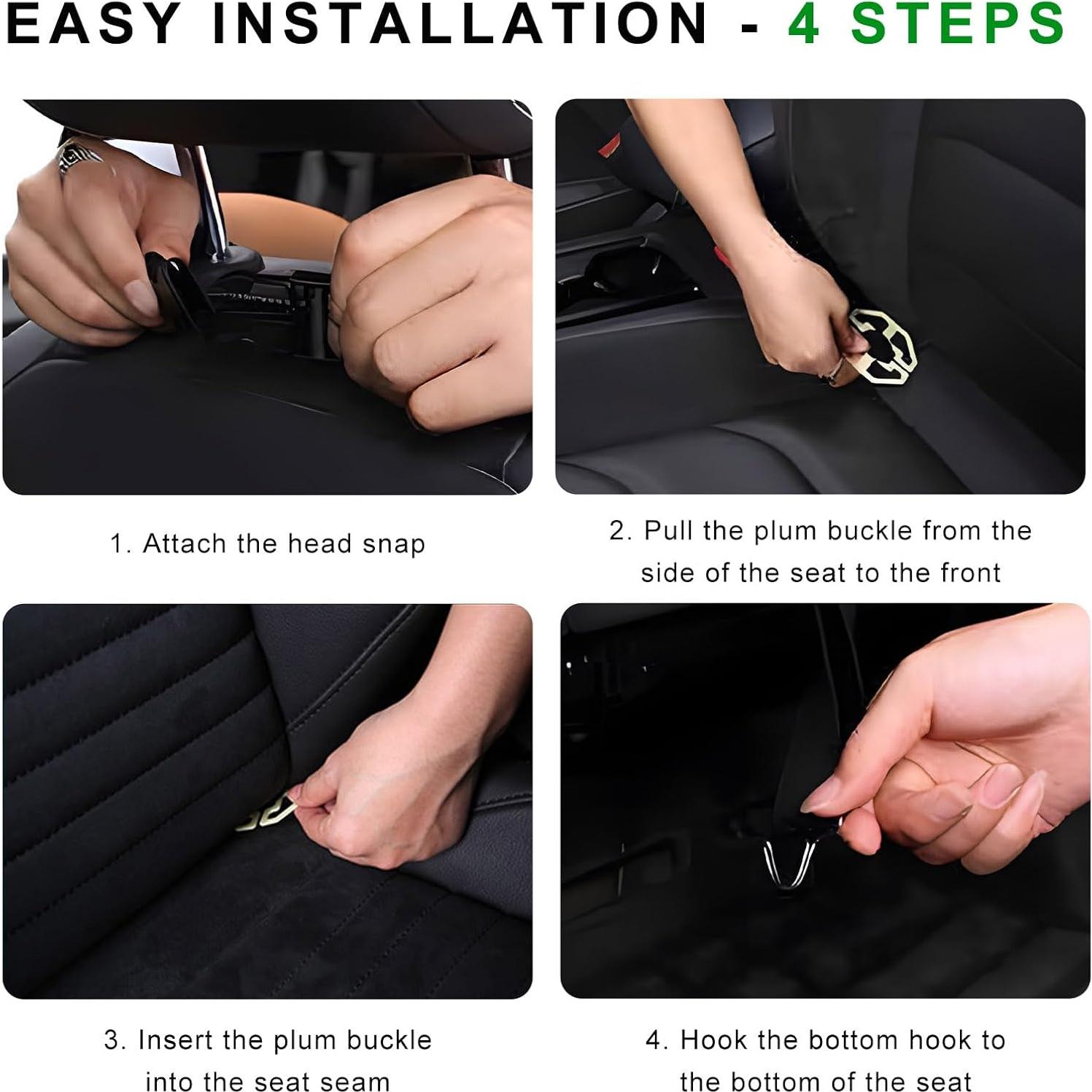 EASY INSTALLATION - 4 STEPS

1. Attach the head snap

2. Pull the plum buckle from the side of the seat to the front

3. Insert the plum buckle into the seat seam

4. Hook the bottom hook to the bottom of the seat