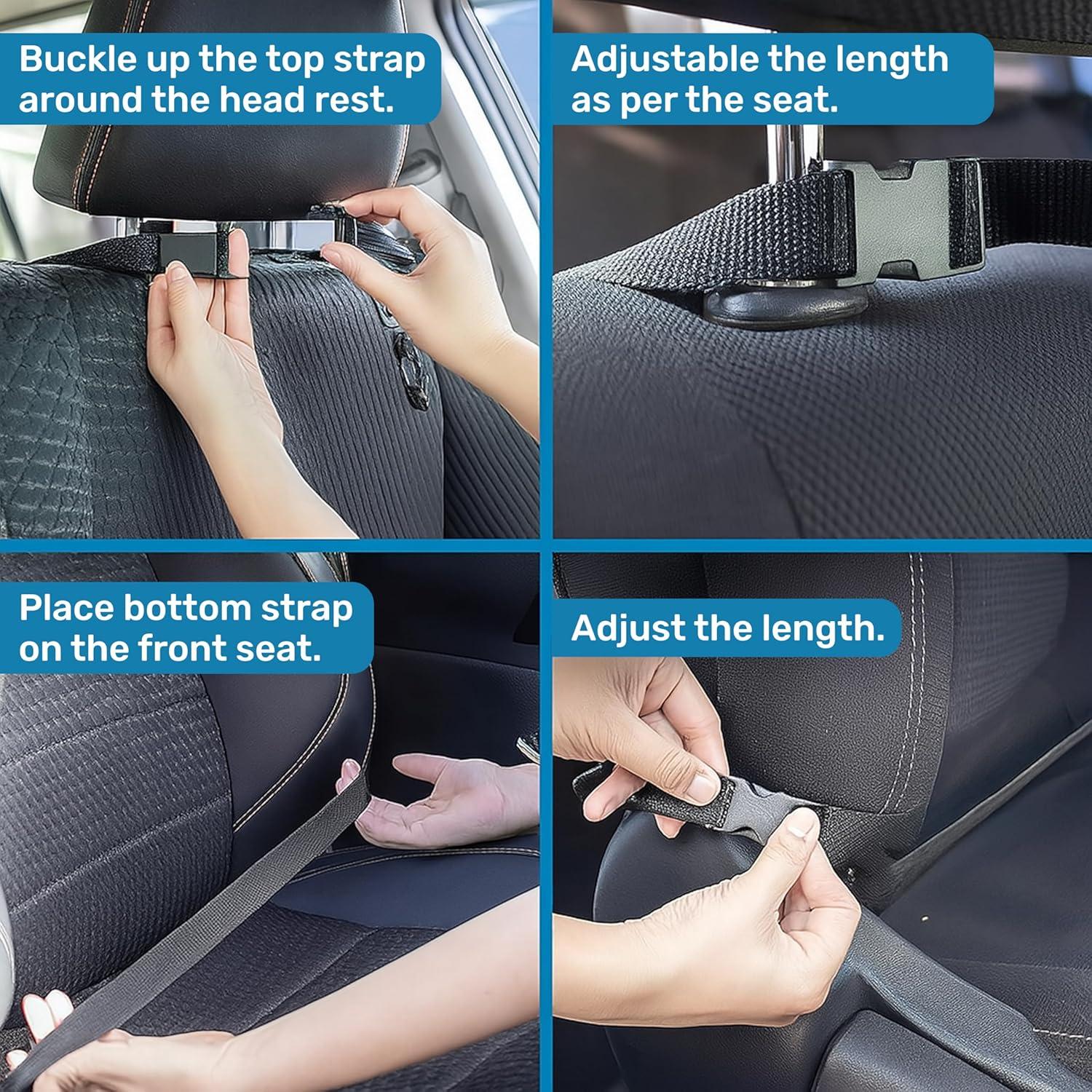 Buckle up the top strap around the head rest.

Adjustable the length as per the seat.

Place bottom strap on the front seat.

Adjust the length.