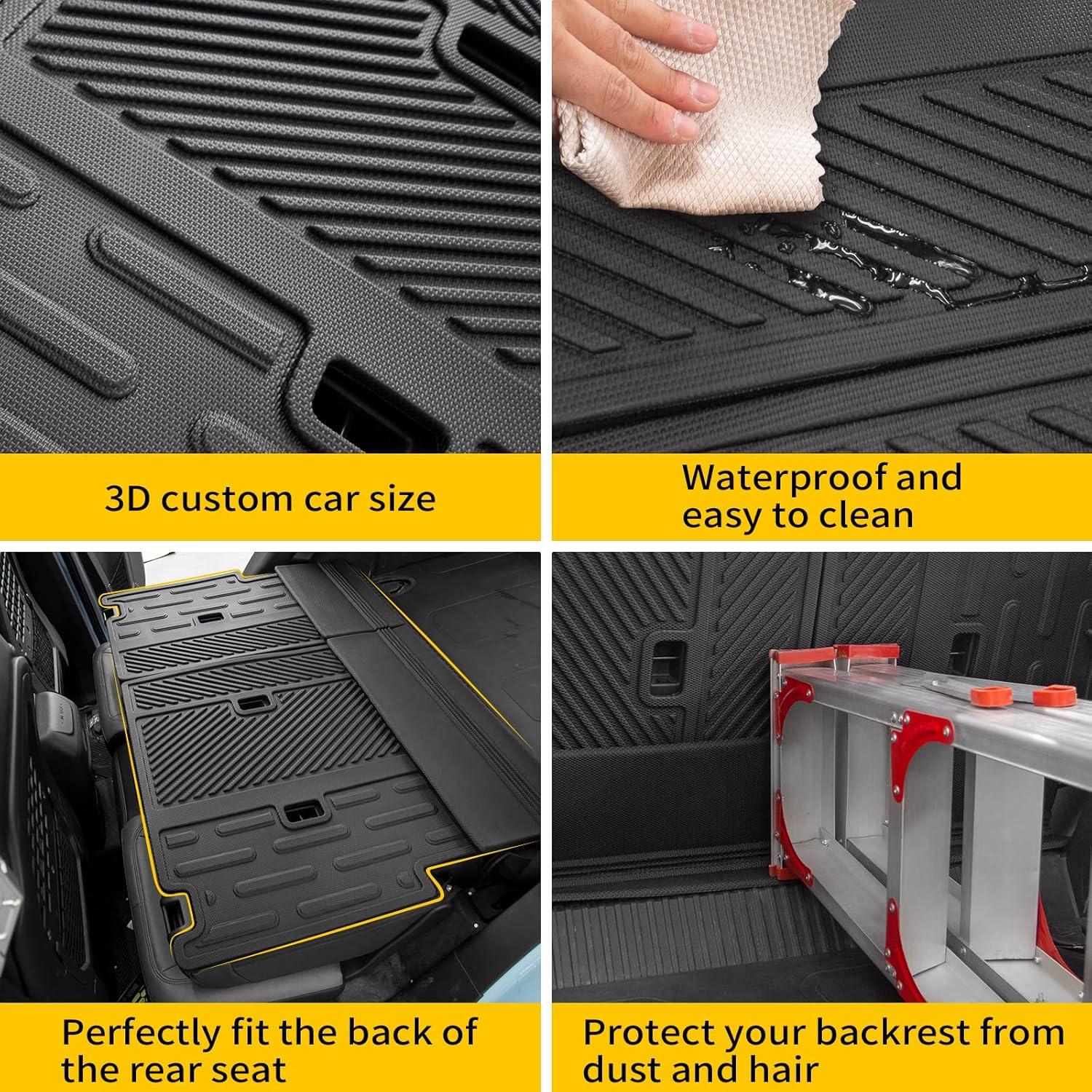 3D custom car size

Waterproof and easy to clean

Perfectly fit the back of the rear seat

Protect your backrest from dust and hair