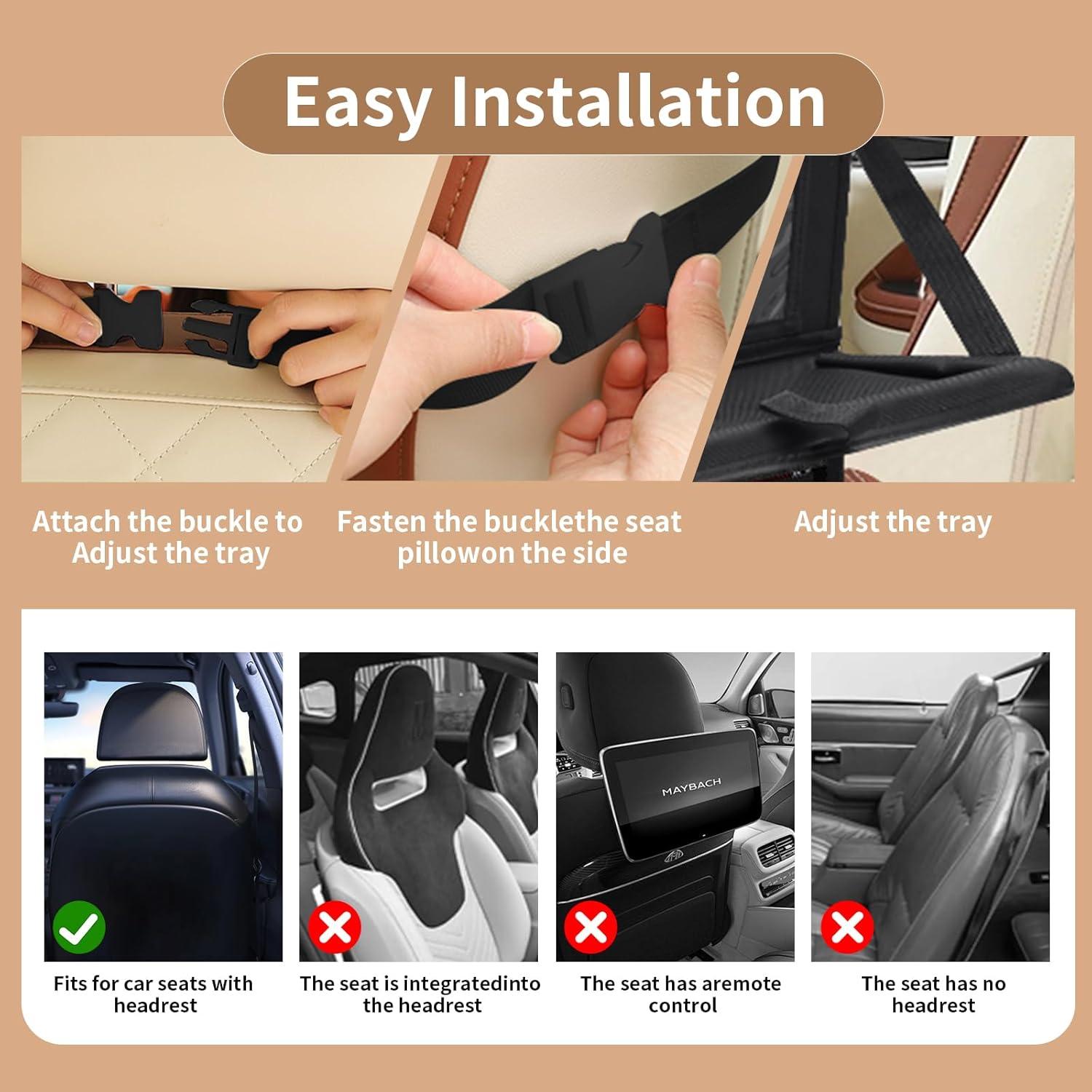 Easy Installation

Attach the buckle to Adjust the tray

Fasten the bucklethe seat pillowon the side

Adjust the tray

MAYBACH

Fits for car seats with headrest

The seat is integratedinto the headrest

The seat has aremote control

The seat has no headrest