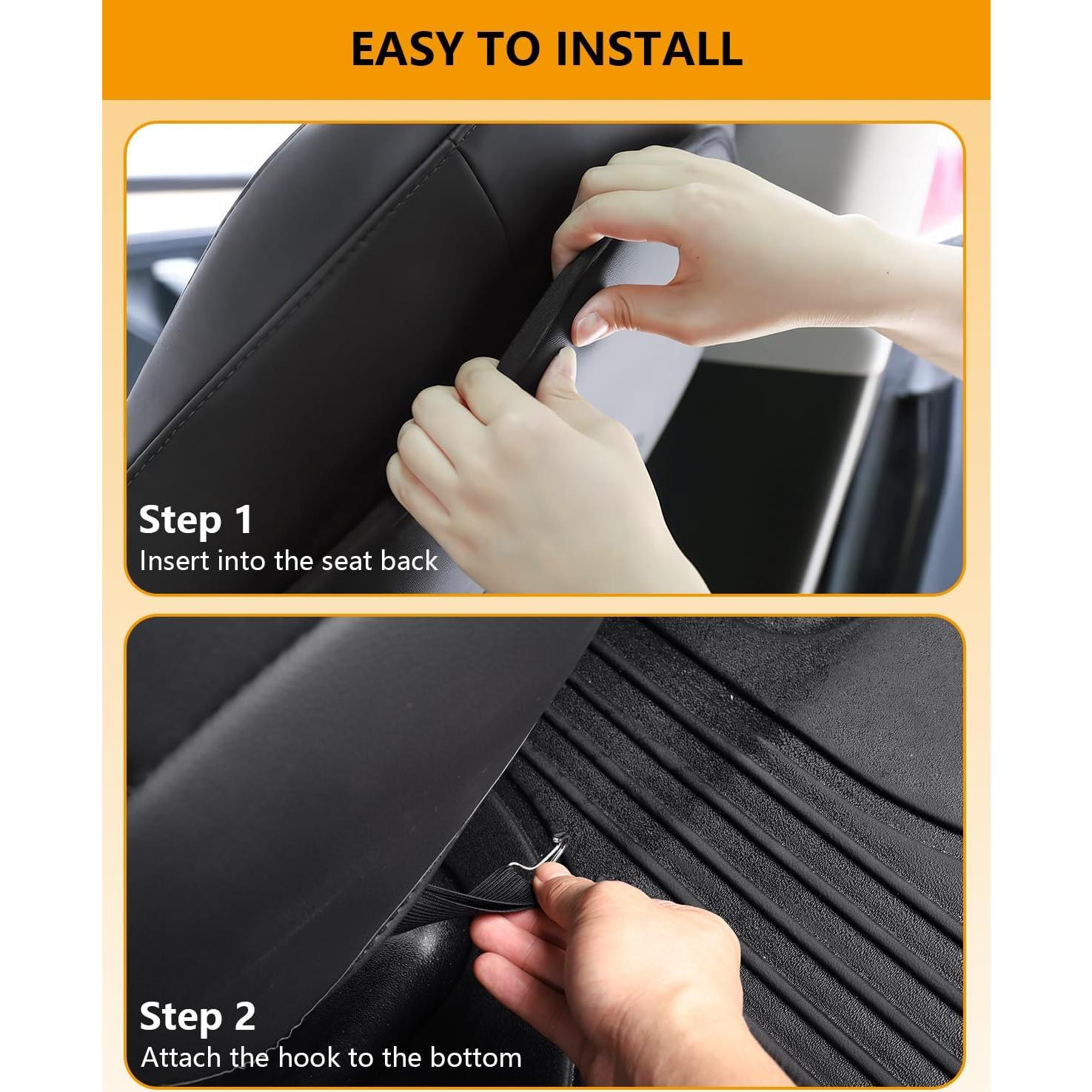 EASY TO INSTALL

Step 1
Insert into the seat back

Step 2
Attach the hook to the bottom