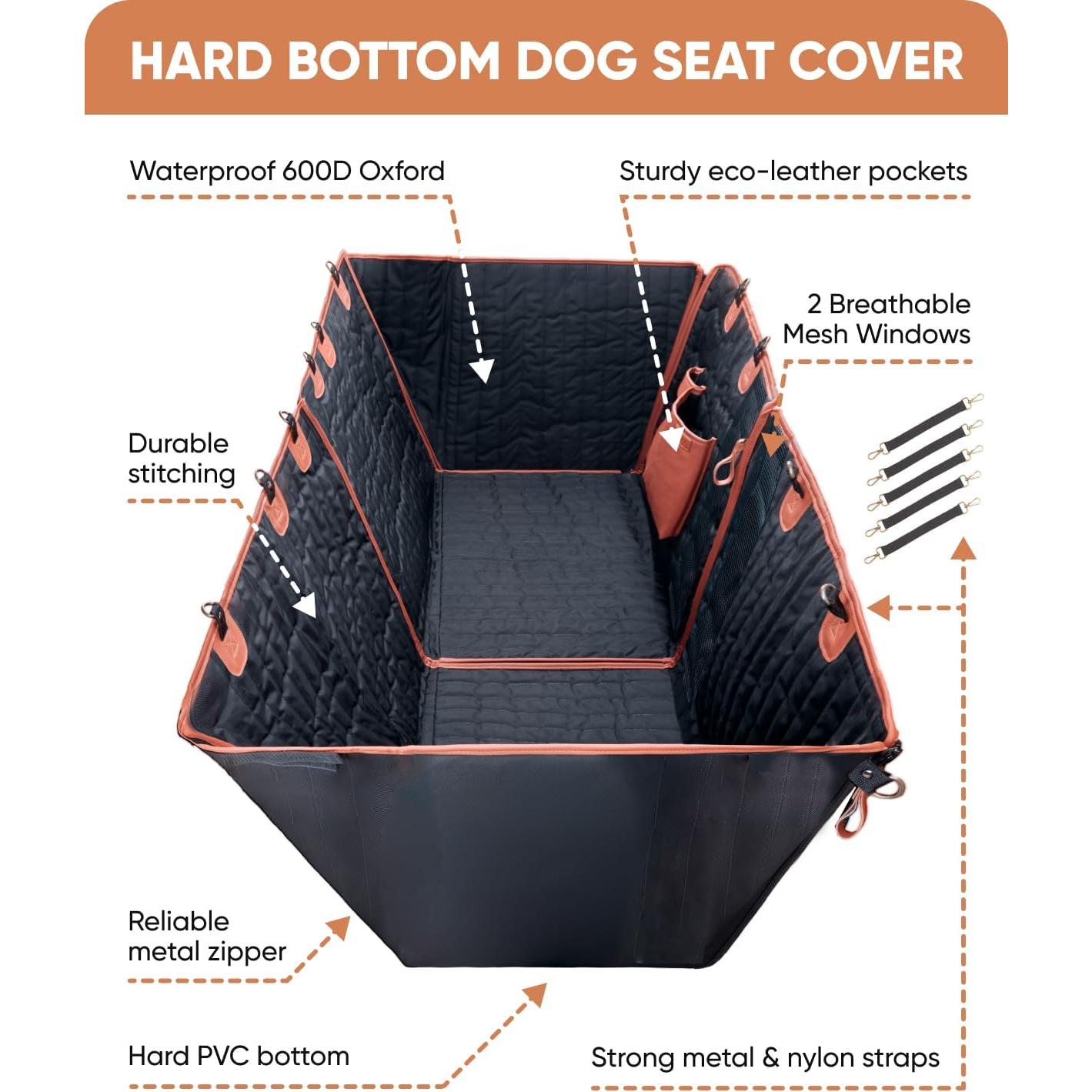 HARD BOTTOM DOG SEAT COVER

Waterproof 600D Oxford

Sturdy eco-leather pockets

2 Breathable Mesh Windows

Durable stitching

Reliable metal zipper

Hard PVC bottom

Strong metal & nylon straps