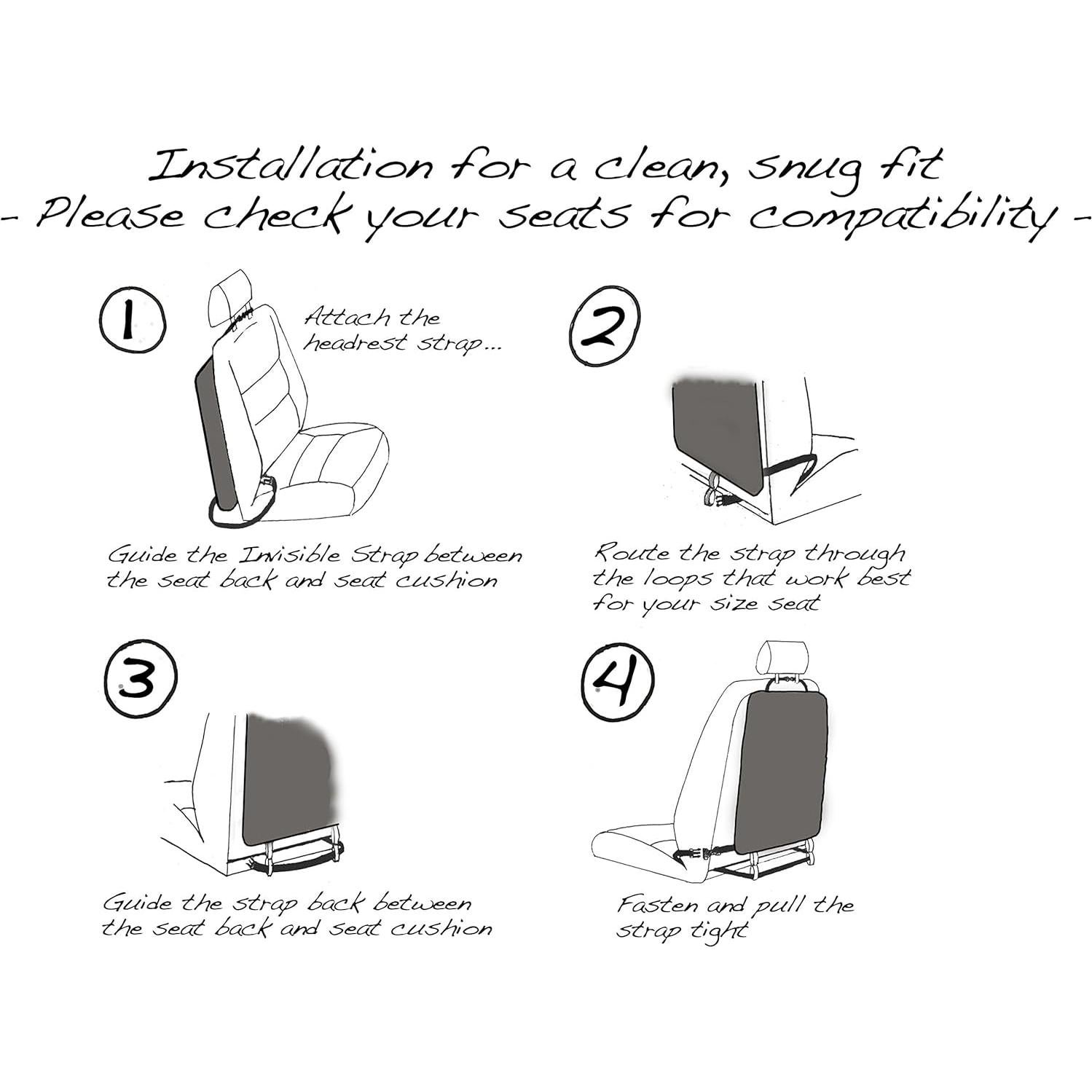 Installation for a clean, snug fit
- Please check your seats for compatibility -

1

Attach the headrest strap...

Guide the Invisible Strap between the seat back and seat cushion

2

Route the strap through the loops that work best for your size seat

3

Guide the strap back between the seat back and seat cushion

4

Fasten and pull the strap tight