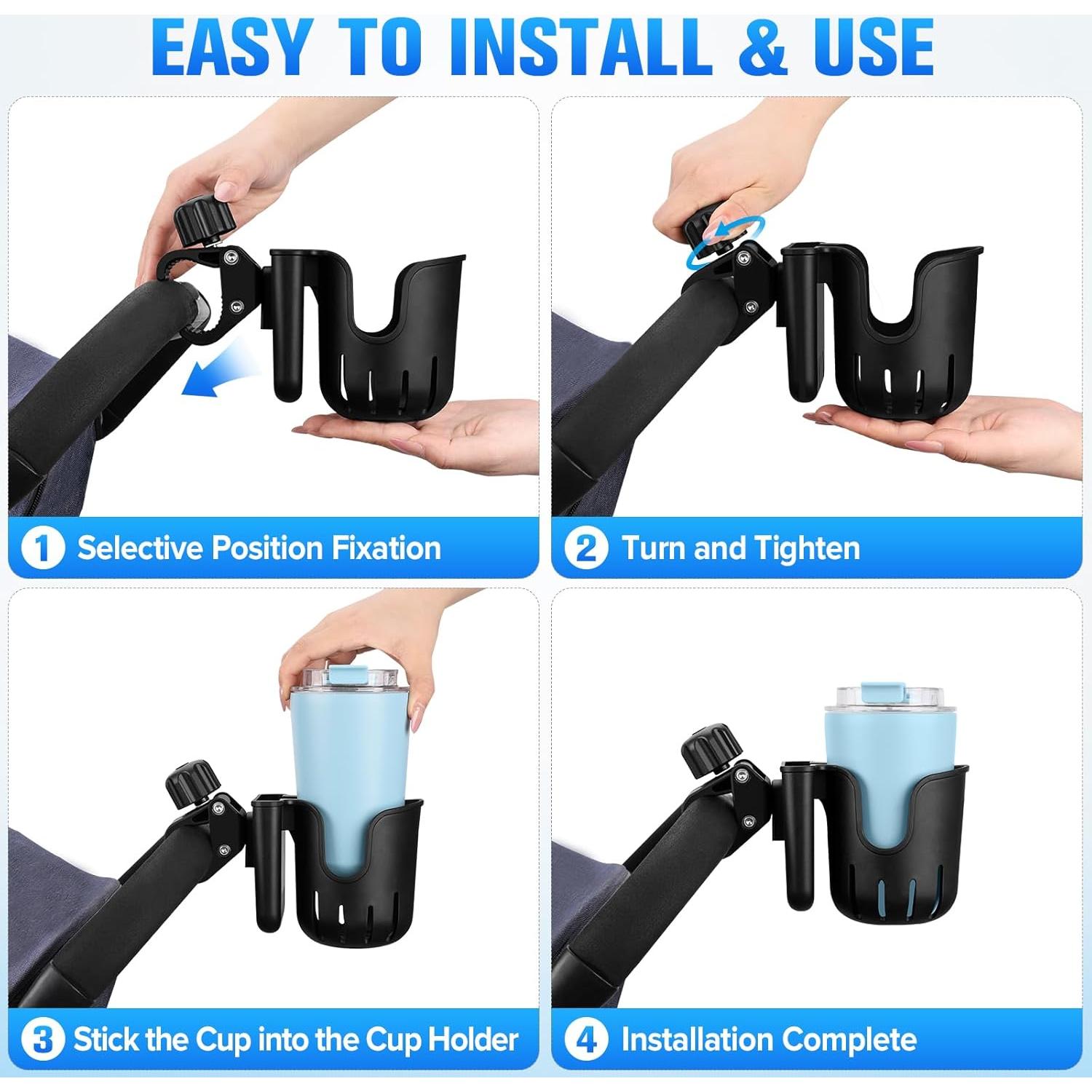 EASY TO INSTALL & USE

1 Selective Position Fixation

2 Turn and Tighten

3 Stick the Cup into the Cup Holder

4 Installation Complete