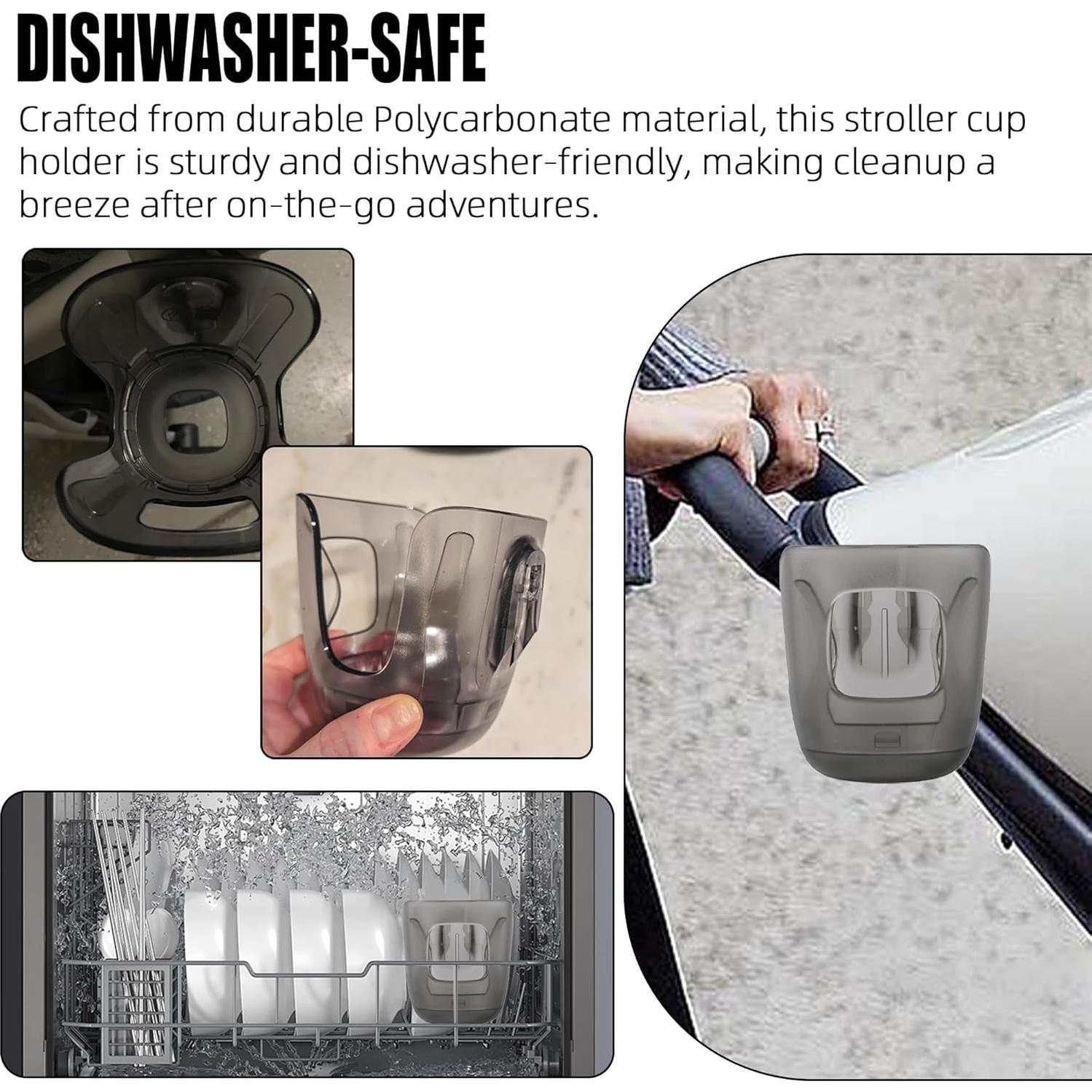 DISHWASHER-SAFE

Crafted from durable Polycarbonate material, this stroller cup holder is sturdy and dishwasher-friendly, making cleanup a breeze after on-the-go adventures.